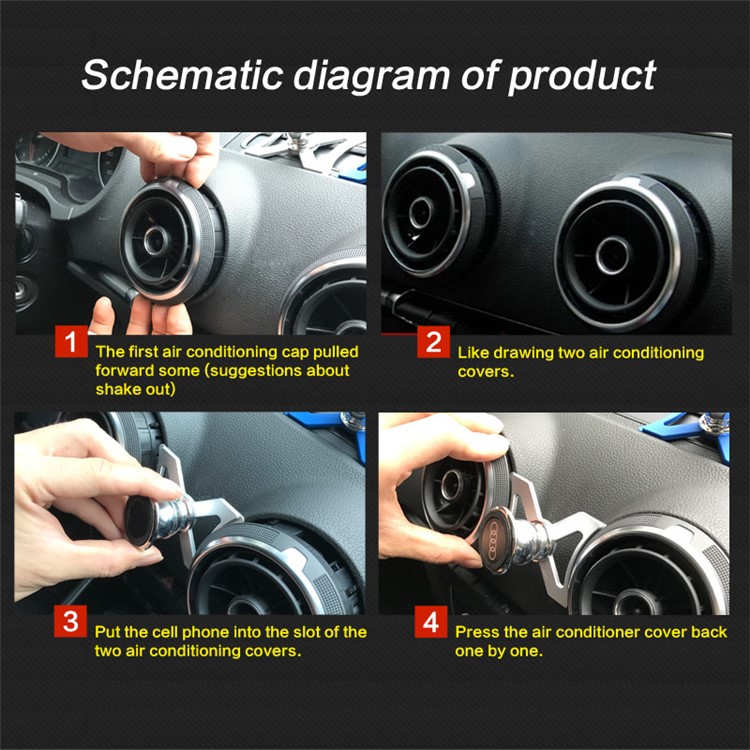 Schematic diagram of product

1 The first air conditioning cap pulled forward some (suggestions about shake out)

2 Like drawing two air conditioning covers.

3 Put the cell phone into the slot of the two air conditioning covers.

4 Press the air conditioner cover back one by one.