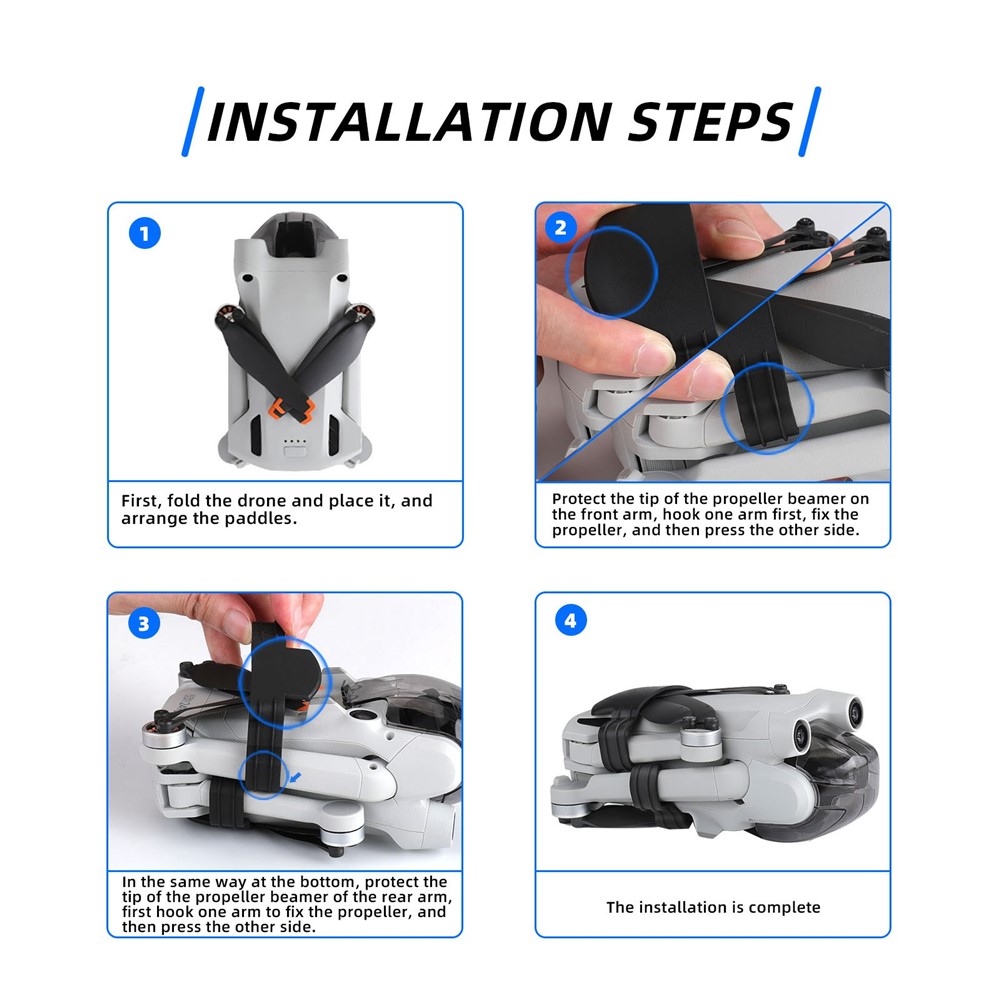 INSTALLATION STEPS

1

First, fold the drone and place it, and arrange the paddles.

2

Protect the tip of the propeller beamer on the front arm, hook one arm first, fix the propeller, and then press the other side.

3

In the same way at the bottom, protect the tip of the propeller beamer of the rear arm, first hook one arm to fix the propeller, and then press the other side.

4

The installation is complete