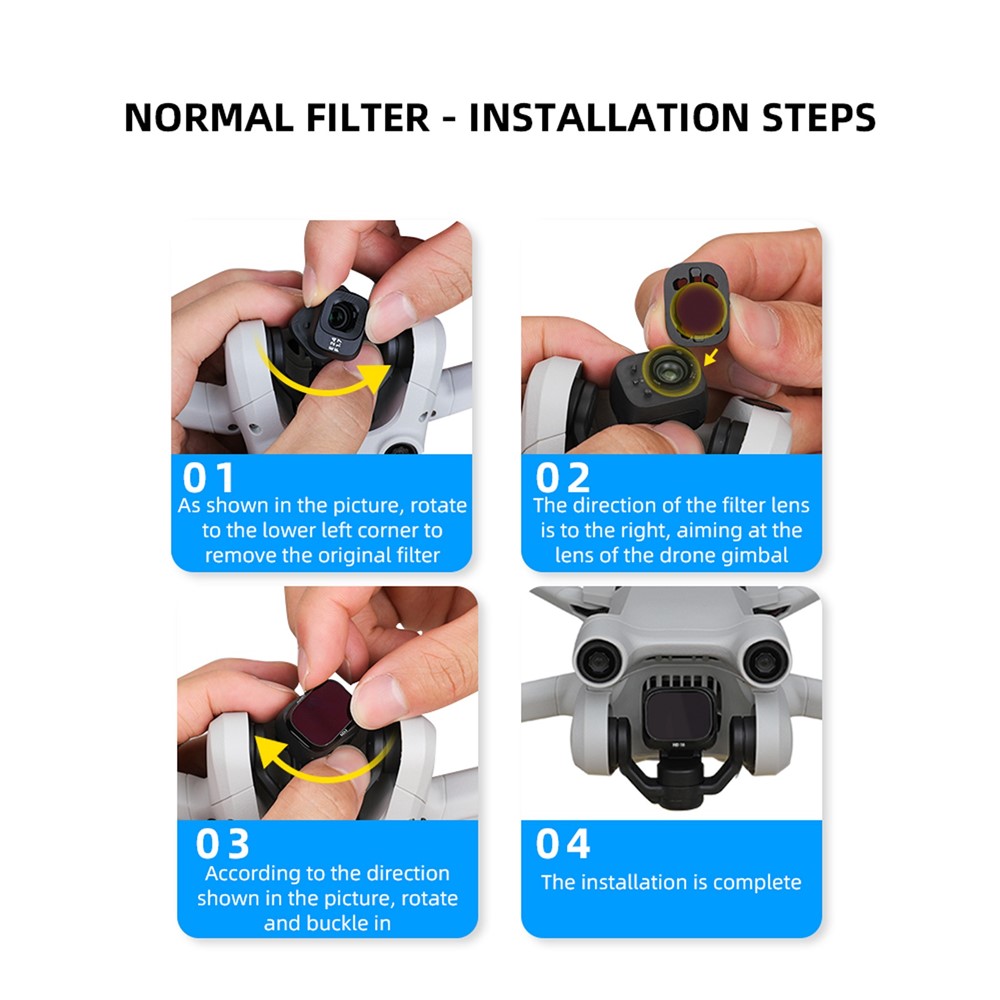 NORMAL FILTER - INSTALLATION STEPS

01
As shown in the picture, rotate to the lower left corner to remove the original filter

02
The direction of the filter lens is to the right, aiming at the lens of the drone gimbal

03
According to the direction shown in the picture, rotate and buckle in

04
The installation is complete