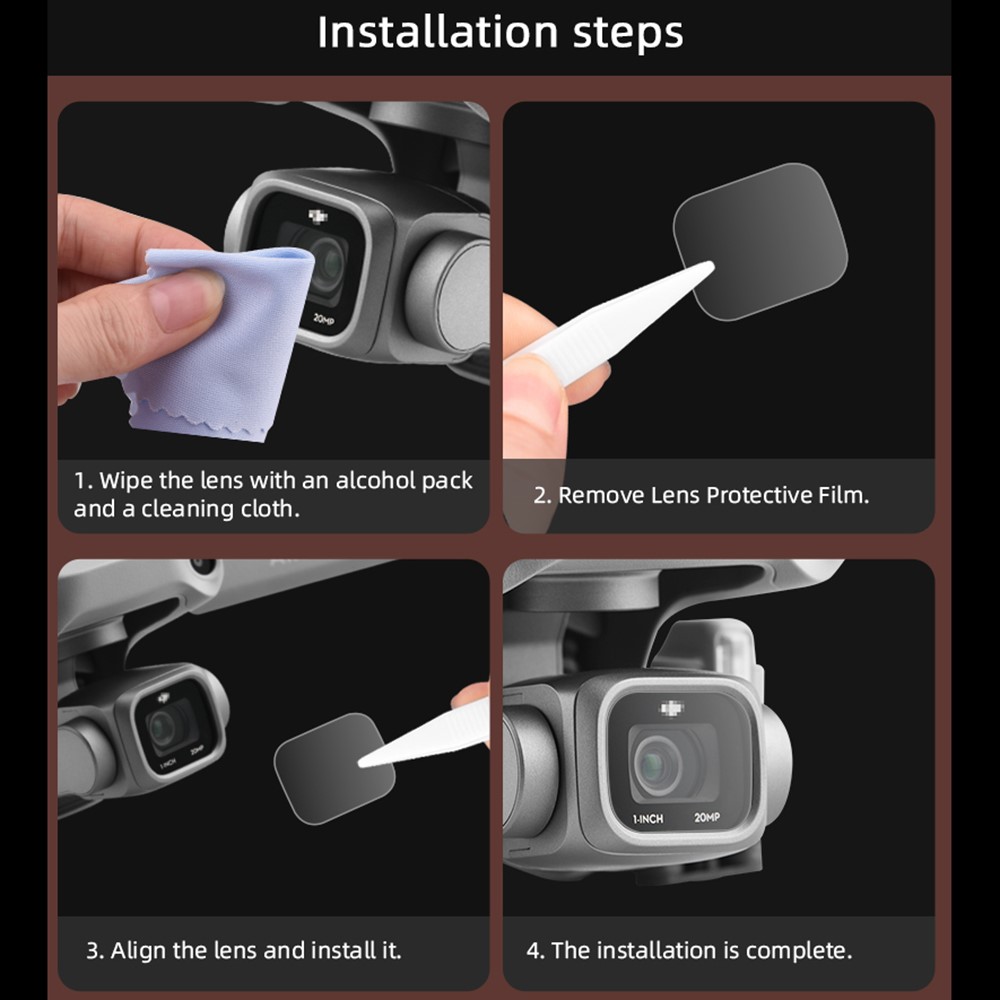 Installation steps

20MP

1. Wipe the lens with an alcohol pack and a cleaning cloth.

2. Remove Lens Protective Film.

1-INCH 20MP

3. Align the lens and install it.

1-INCH 20MP

4. The installation is complete.