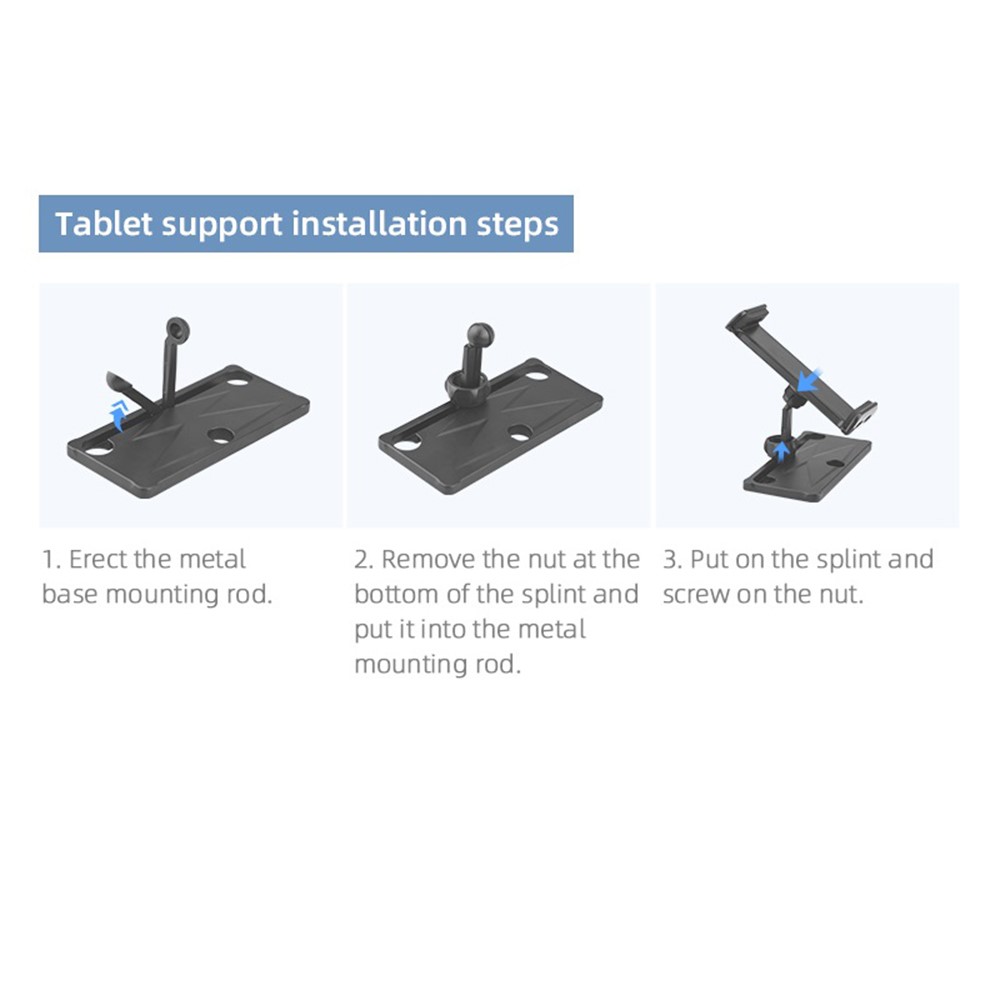 Tablet support installation steps

1. Erect the metal base mounting rod.

2. Remove the nut at the bottom of the splint and put it into the metal mounting rod.

3. Put on the splint and screw on the nut.