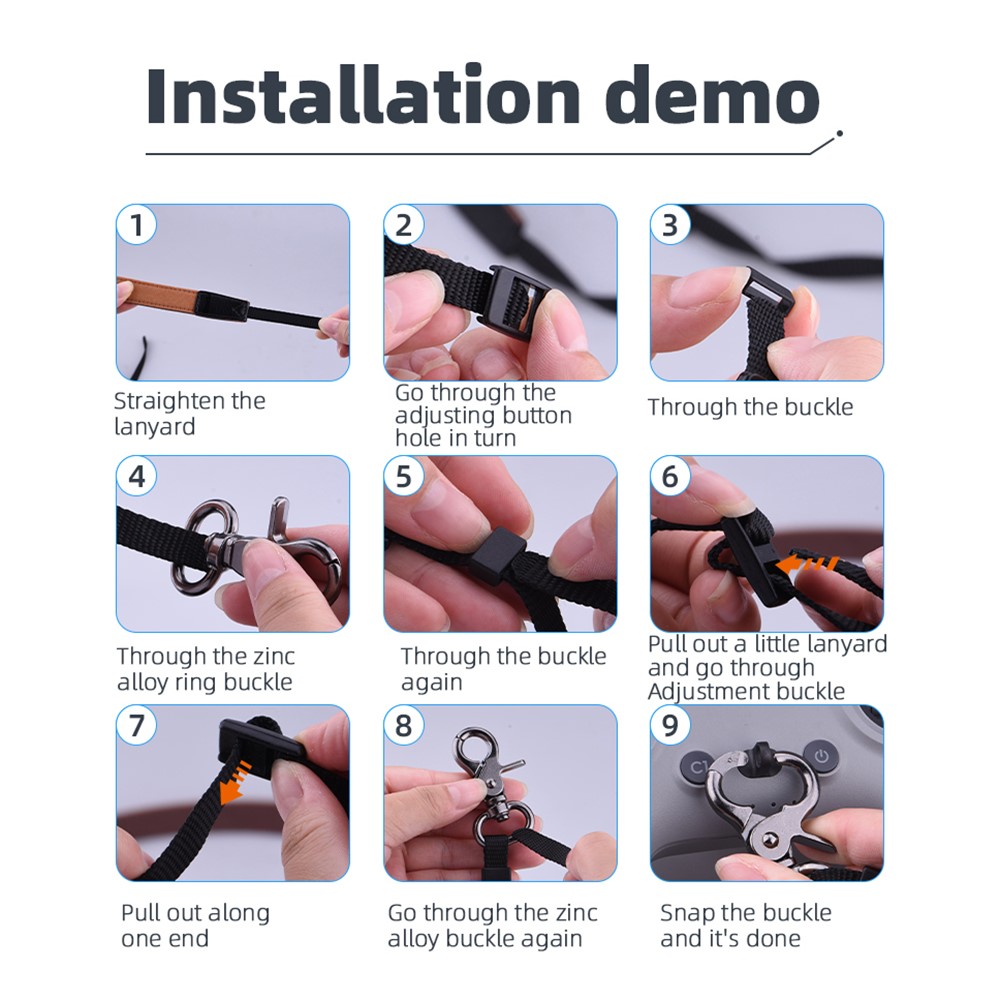 Installation demo

1
Straighten the lanyard

2
Go through the adjusting button hole in turn

3
Through the buckle

4
Through the zinc alloy ring buckle

5
Through the buckle again

6
Pull out a little lanyard and go through Adjustment buckle

7
Pull out along one end

8
Go through the zinc alloy buckle again

9
C1
Snap the buckle and it's done