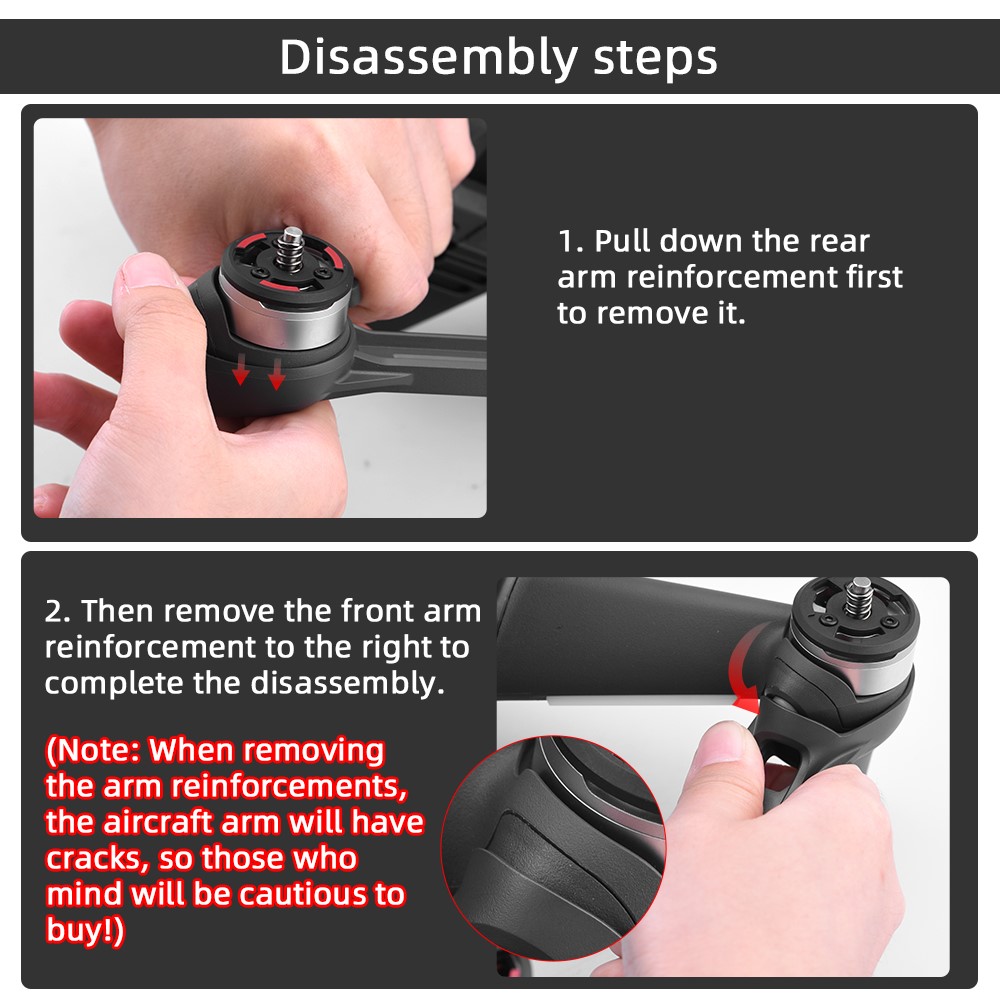 Disassembly steps

1. Pull down the rear arm reinforcement first to remove it.

2. Then remove the front arm reinforcement to the right to complete the disassembly.

(Note: When removing the arm reinforcements, the aircraft arm will have cracks, so those who mind will be cautious to buy!)