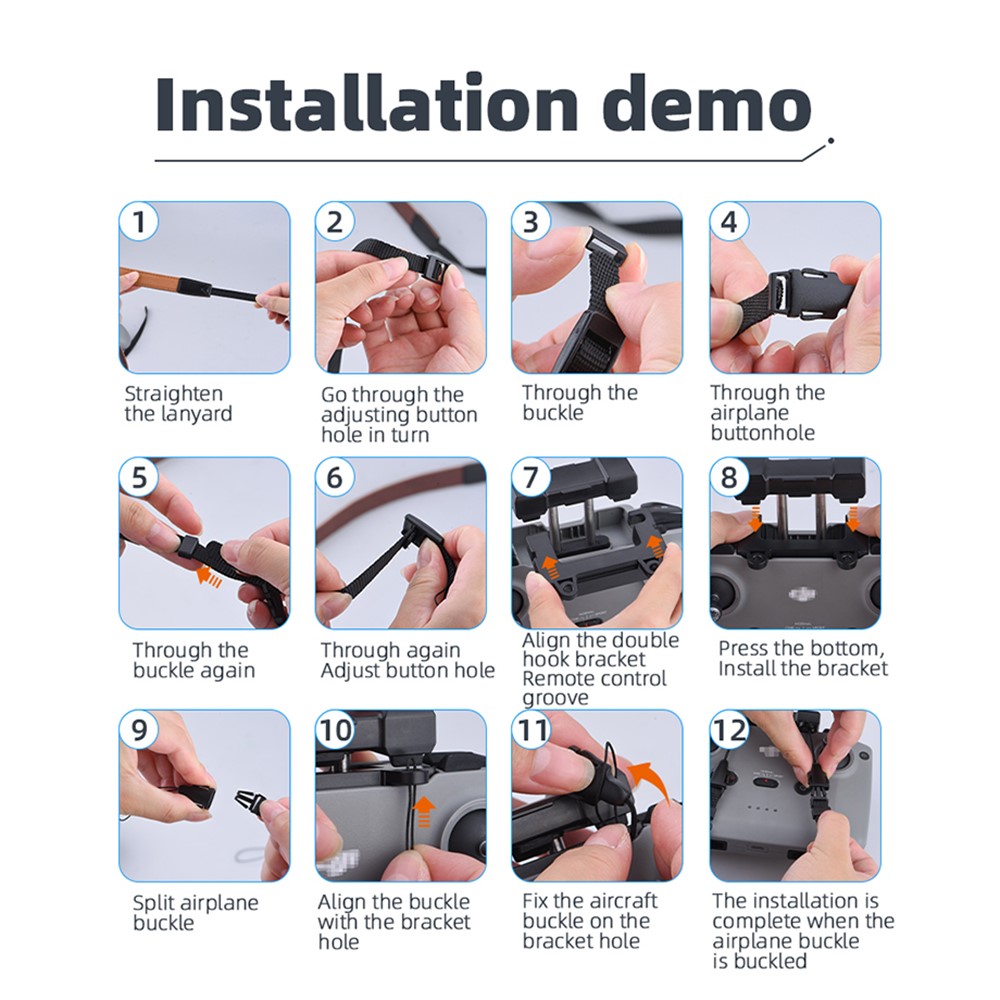 Installation demo

1
Straighten the lanyard

2
Go through the adjusting button hole in turn

3
Through the buckle

4
Through the airplane buttonhole

5
Through the buckle again

6
Through again Adjust button hole

7
Align the double hook bracket Remote control groove

8
Press the bottom, Install the bracket

9
Split airplane buckle

10
Align the buckle with the bracket hole

11
Fix the aircraft buckle on the bracket hole

12
The installation is complete when the airplane buckle is buckled