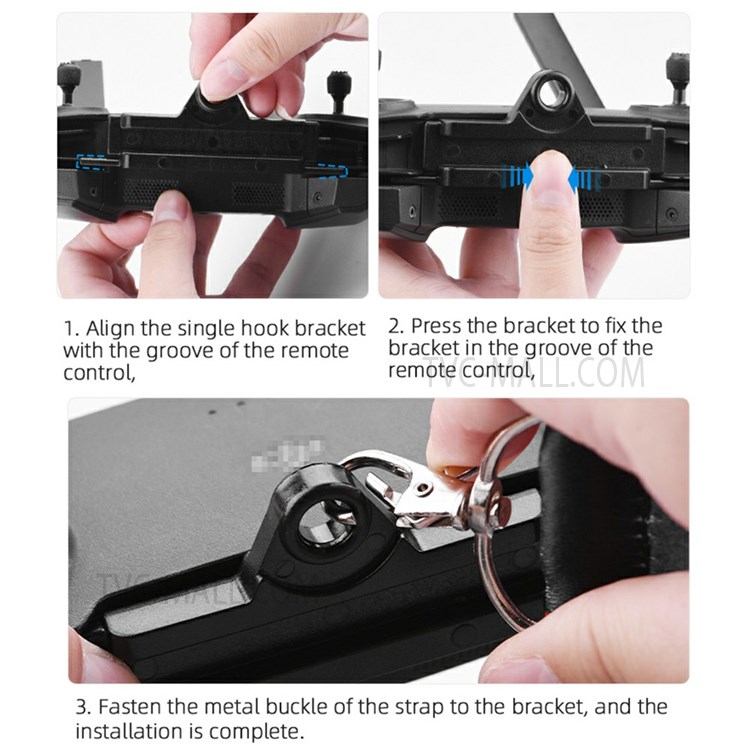 1. Align the single hook bracket with the groove of the remote control,

2. Press the bracket to fix the bracket in the groove of the remote control,

TVC-MALL.COM

TVC-MALL.COM

3. Fasten the metal buckle of the strap to the bracket, and the installation is complete.