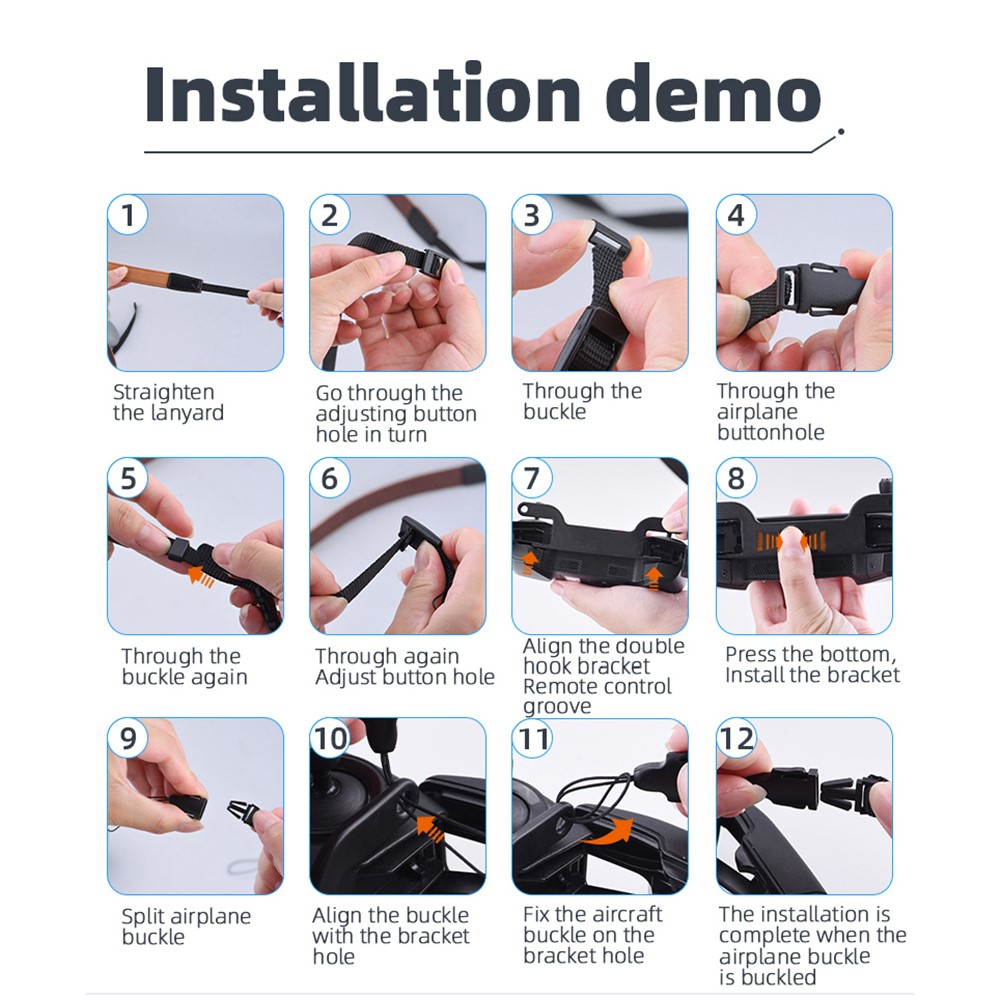 Installation demo

1
Straighten the lanyard

2
Go through the adjusting button hole in turn

3
Through the buckle

4
Through the airplane buttonhole

5
Through the buckle again

6
Through again Adjust button hole

7
Align the double hook bracket Remote control groove

8
Press the bottom, Install the bracket

9
Split airplane buckle

10
Align the buckle with the bracket hole

11
Fix the aircraft buckle on the bracket hole

12
The installation is complete when the airplane buckle is buckled