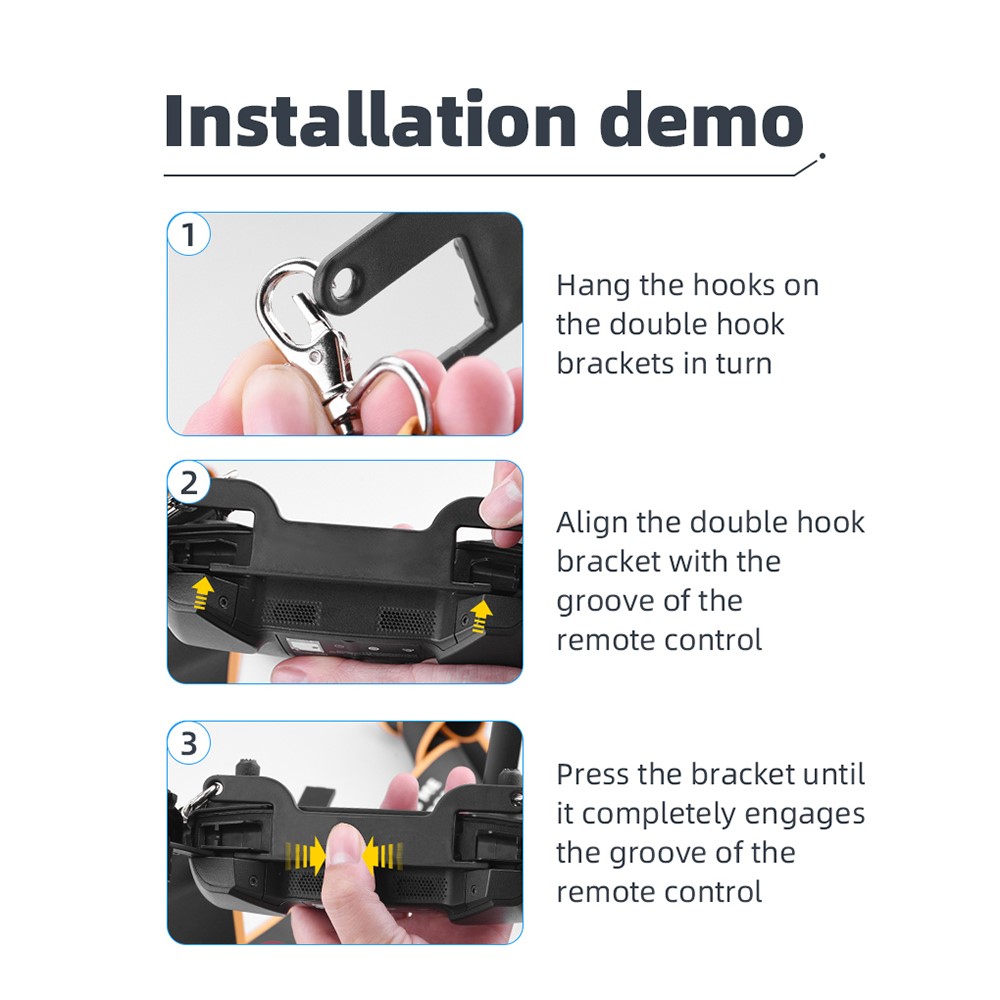 Installation demo

1

Hang the hooks on the double hook brackets in turn

2

Align the double hook bracket with the groove of the remote control

3

Press the bracket until it completely engages the groove of the remote control