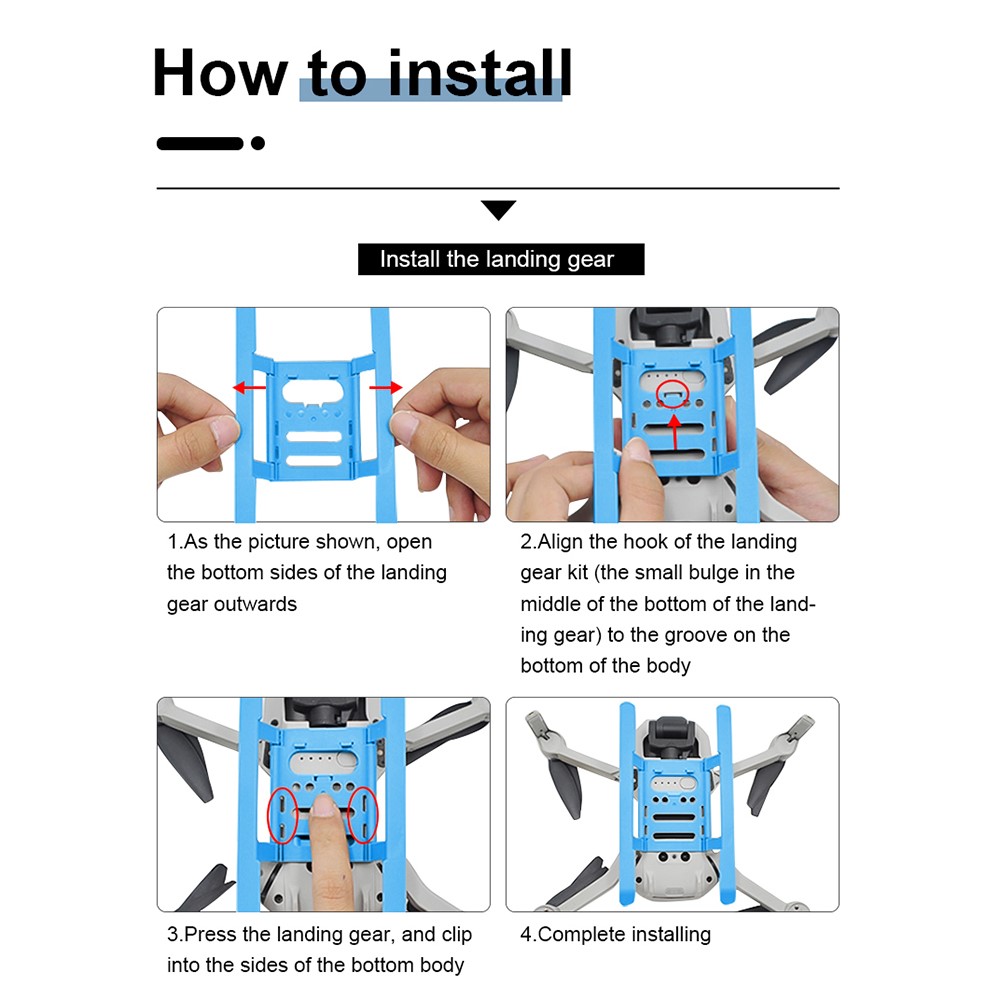 How to install

Install the landing gear

1.As the picture shown, open the bottom sides of the landing gear outwards

2.Align the hook of the landing gear kit (the small bulge in the middle of the bottom of the landing gear) to the groove on the bottom of the body

3.Press the landing gear, and clip into the sides of the bottom body

4.Complete installing