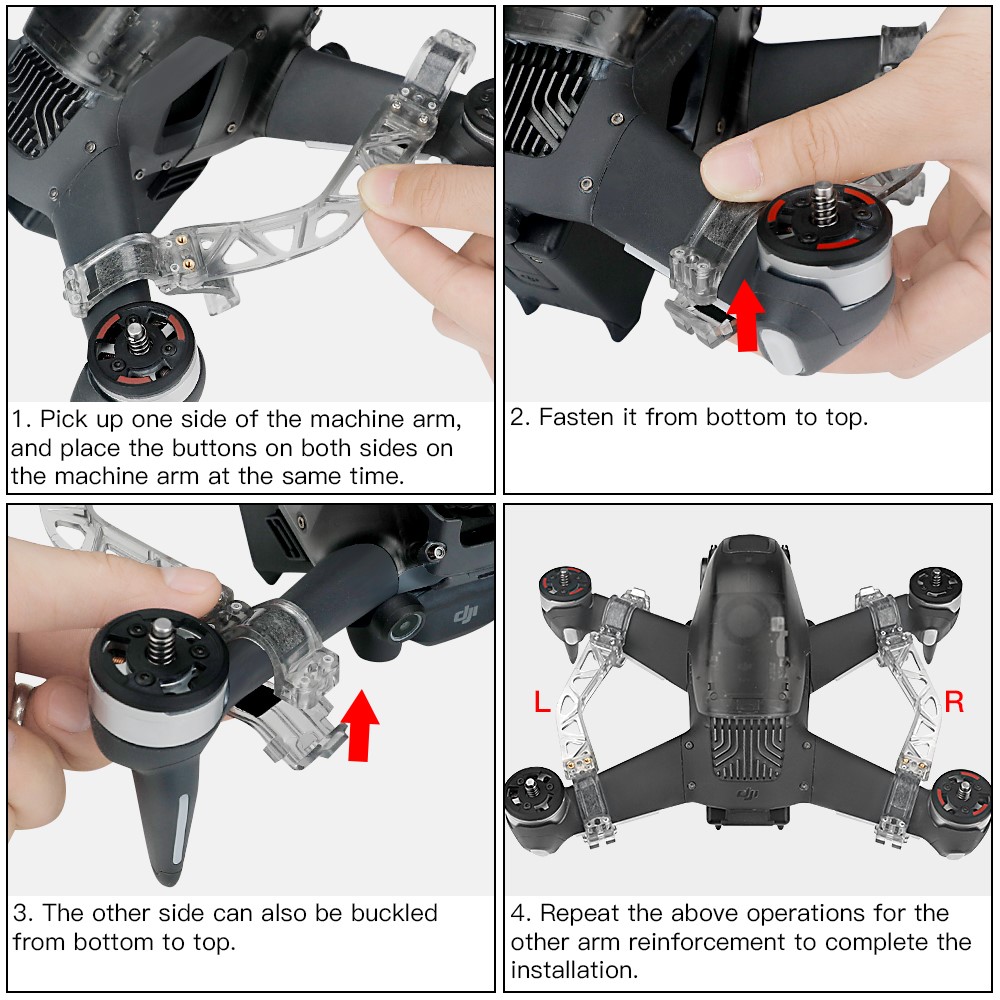 1. Pick up one side of the machine arm, and place the buttons on both sides on the machine arm at the same time.

2. Fasten it from bottom to top.

dji

3. The other side can also be buckled from bottom to top.

L

R

dji

4. Repeat the above operations for the other arm reinforcement to complete the installation.