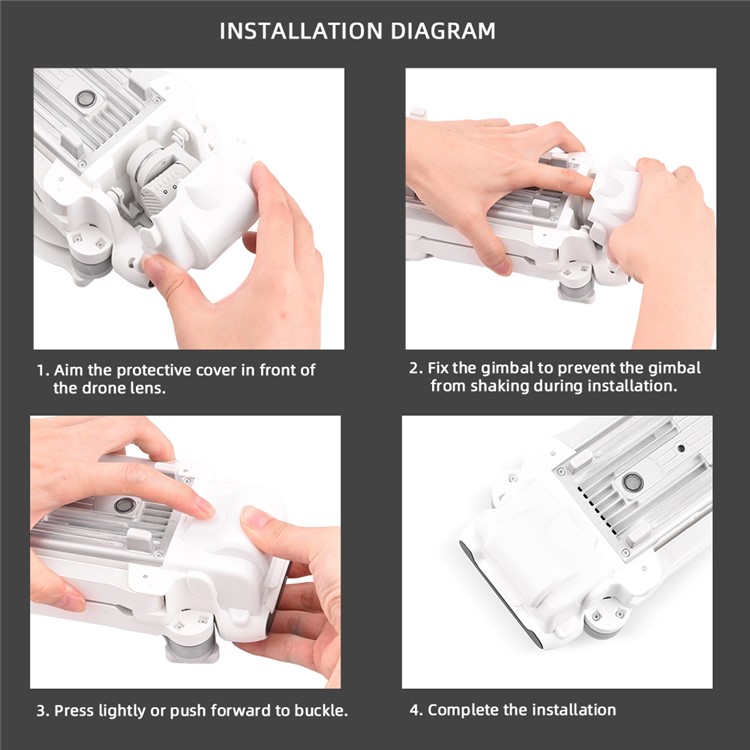 INSTALLATION DIAGRAM

1. Aim the protective cover in front of the drone lens.

2. Fix the gimbal to prevent the gimbal from shaking during installation.

3. Press lightly or push forward to buckle.

4. Complete the installation