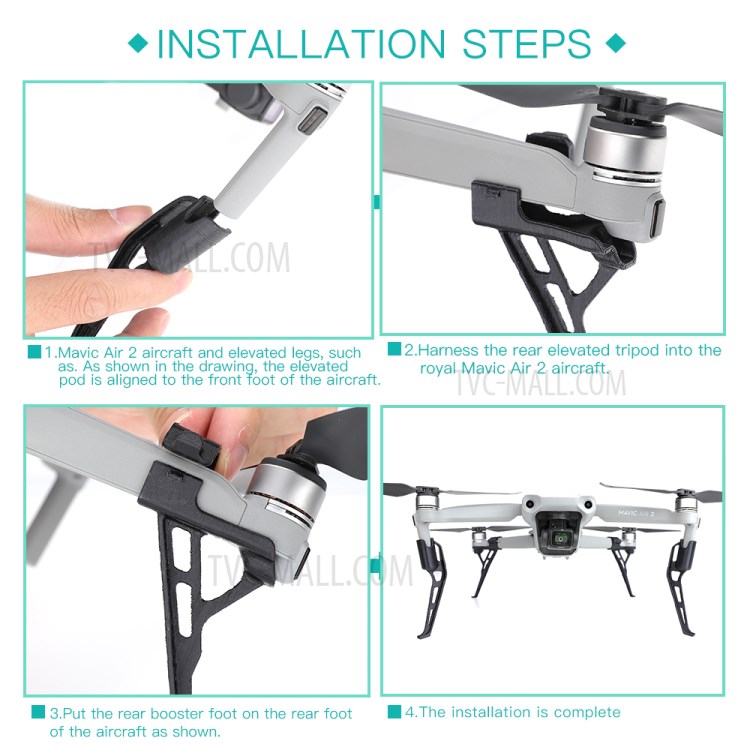 INSTALLATION STEPS

TVC-MALL.COM

1.Mavic Air 2 aircraft and elevated legs, such as. As shown in the drawing, the elevated pod is aligned to the front foot of the aircraft.

2.Harness the rear elevated tripod into the royal Mavic Air 2 aircraft.

TVC-MALL.COM

TVC-MALL.COM

MAVIC AIR 2

3.Put the rear booster foot on the rear foot of the aircraft as shown.

4.The installation is complete