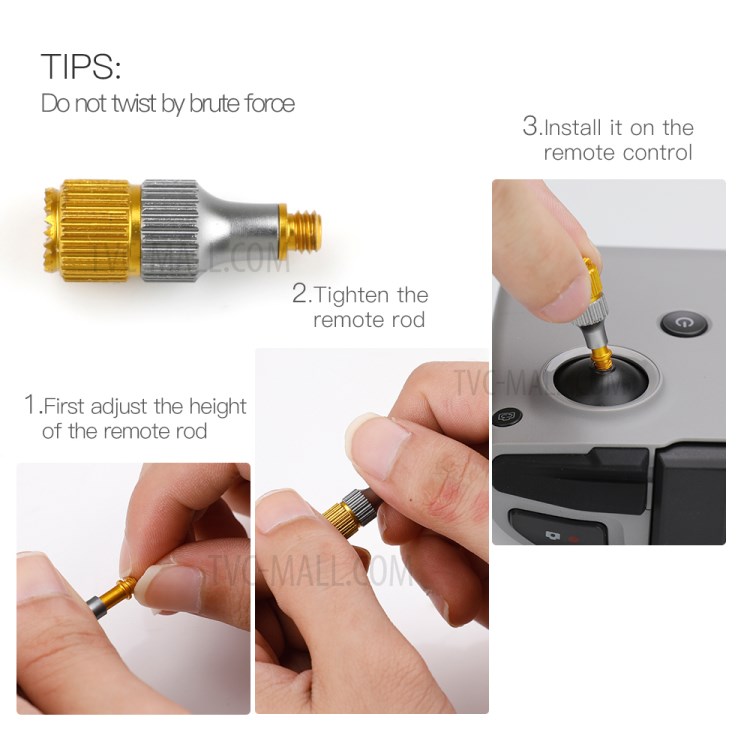 TIPS:
Do not twist by brute force

3.Install it on the remote control

TVC-MALL.COM

2.Tighten the remote rod

TVC-MALL.COM

1.First adjust the height of the remote rod

TVC-MALL.COM