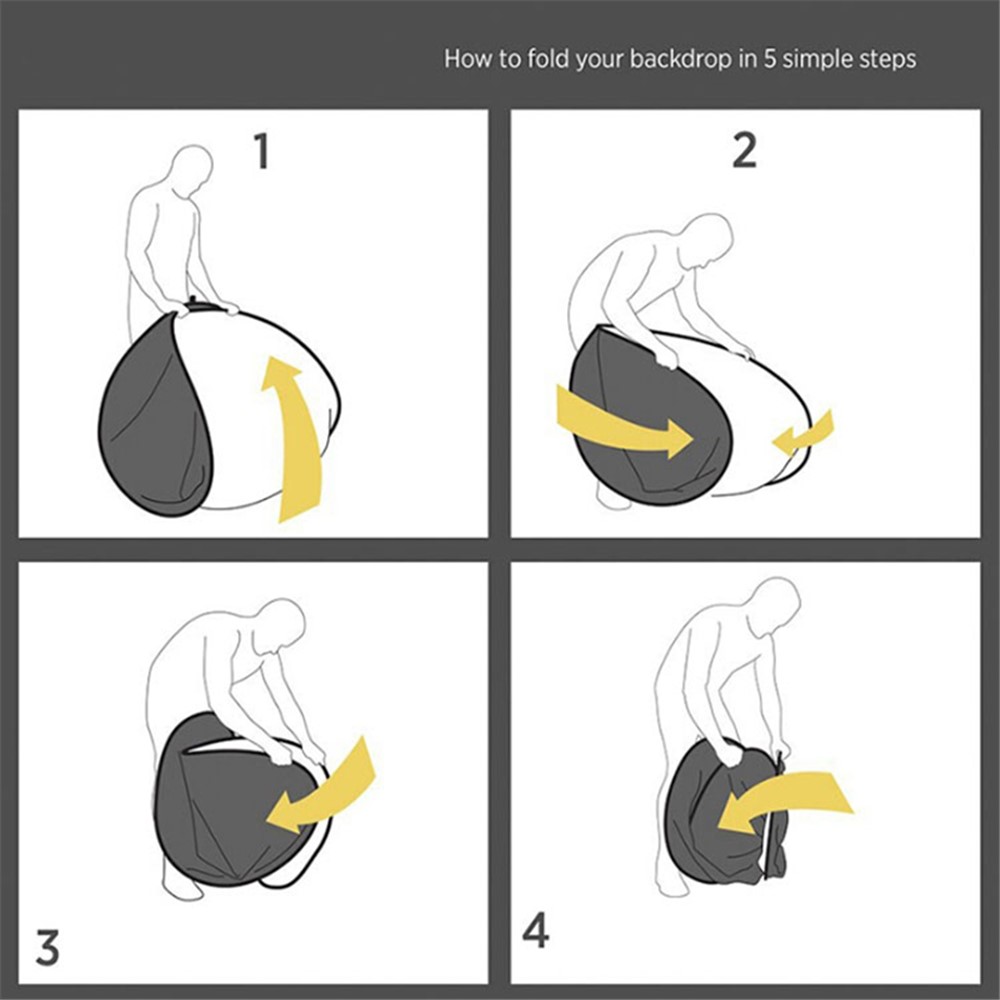 How to fold your backdrop in 5 simple steps

1

2

3

4