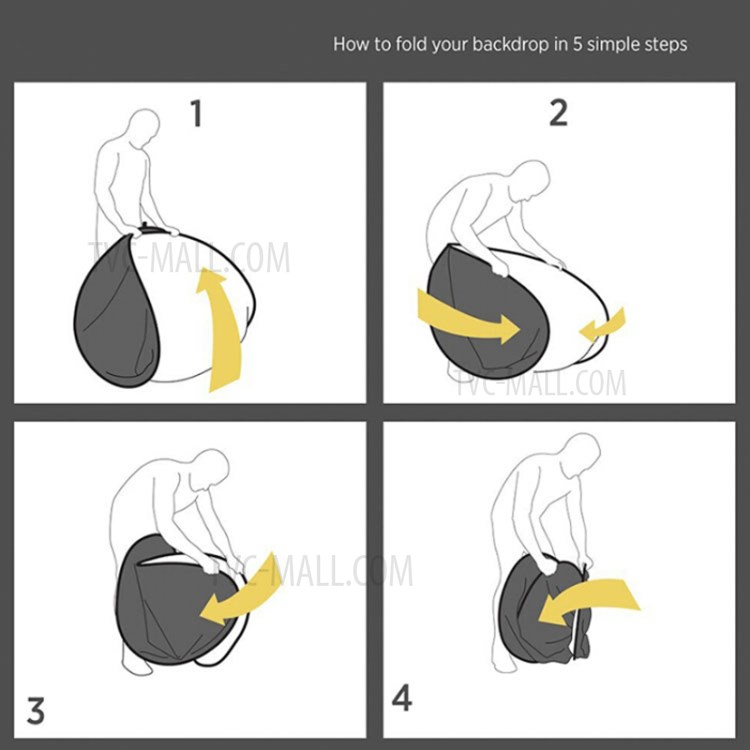 How to fold your backdrop in 5 simple steps

1

TVC-MALL.COM

2

TVC-MALL.COM

TVC-MALL.COM

3

4