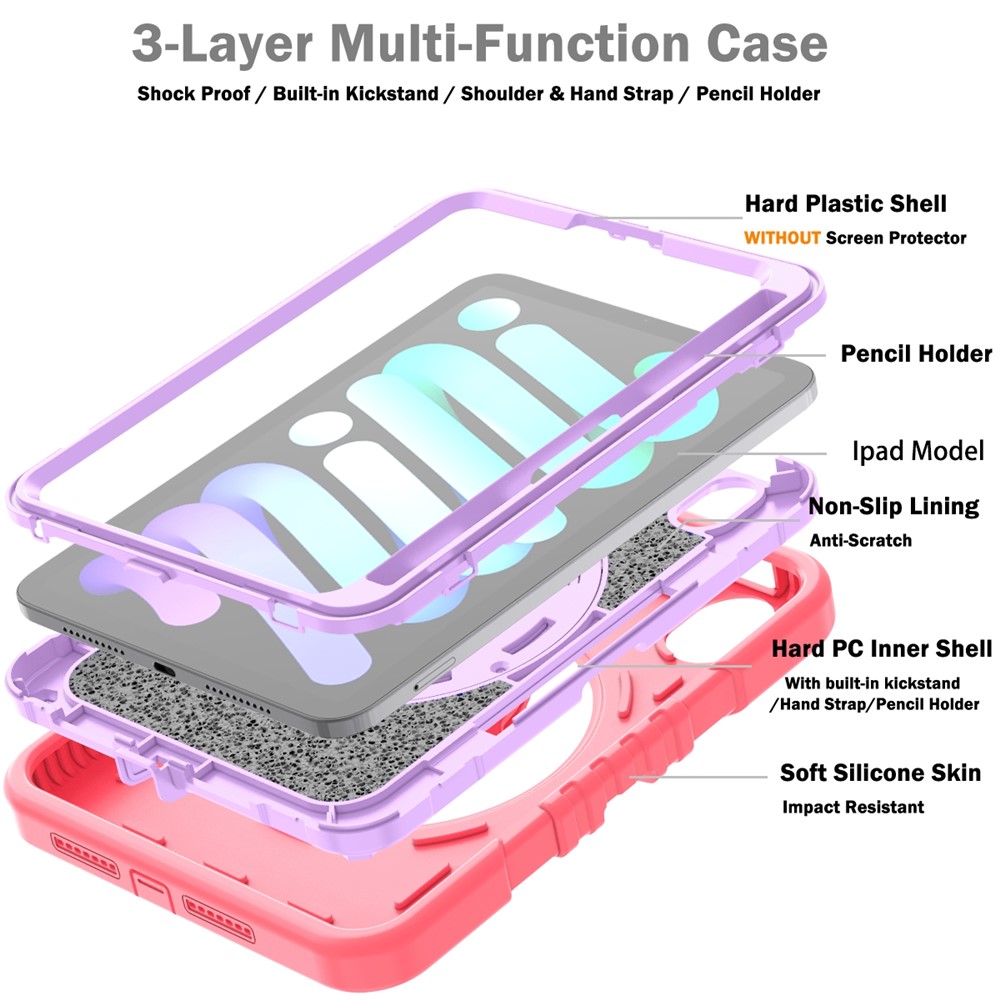 3-Layer Multi-Function Case

Shock Proof / Built-in Kickstand / Shoulder & Hand Strap / Pencil Holder

Hard Plastic Shell
WITHOUT Screen Protector

Pencil Holder

Ipad Model

Non-Slip Lining
Anti-Scratch

Hard PC Inner Shell
With built-in kickstand /Hand Strap/Pencil Holder

Soft Silicone Skin
Impact Resistant