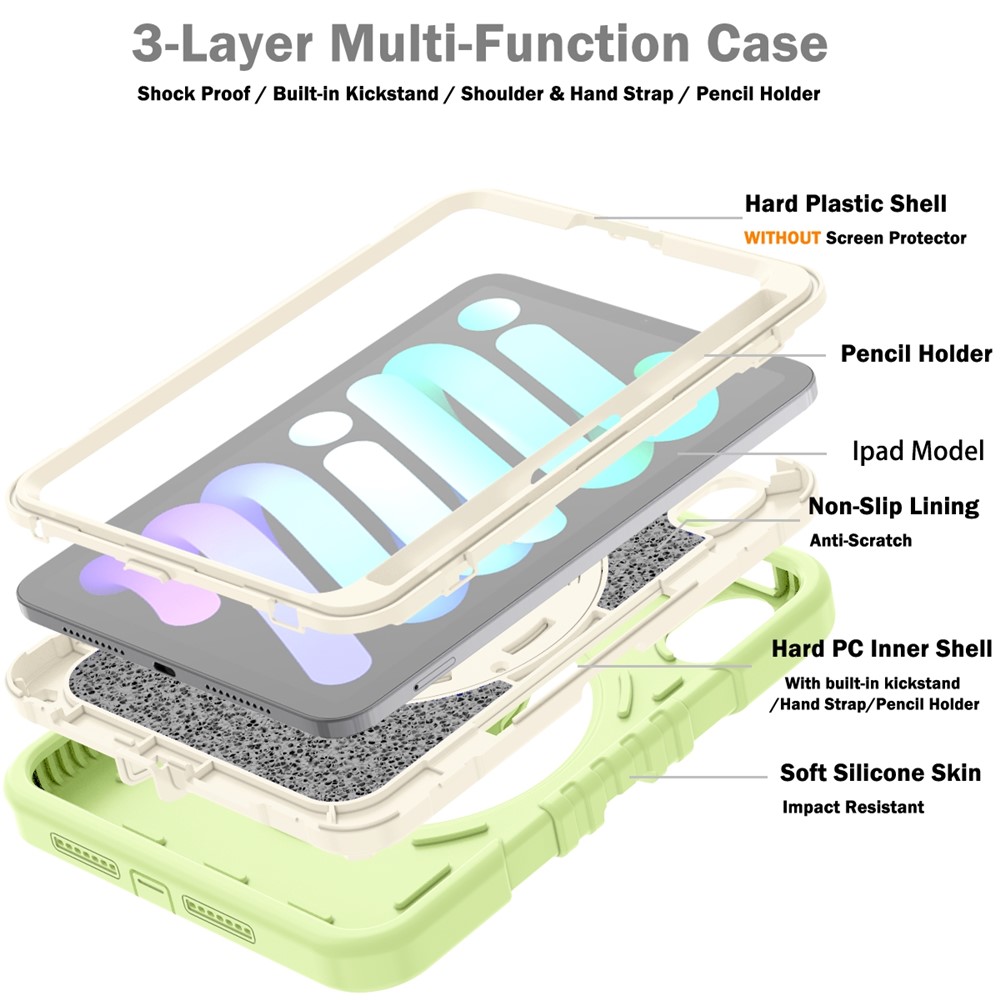 3-Layer Multi-Function Case

Shock Proof / Built-in Kickstand / Shoulder & Hand Strap / Pencil Holder

Hard Plastic Shell

WITHOUT Screen Protector

Pencil Holder

Ipad Model

Non-Slip Lining

Anti-Scratch

Hard PC Inner Shell

With built-in kickstand /Hand Strap/Pencil Holder

Soft Silicone Skin

Impact Resistant