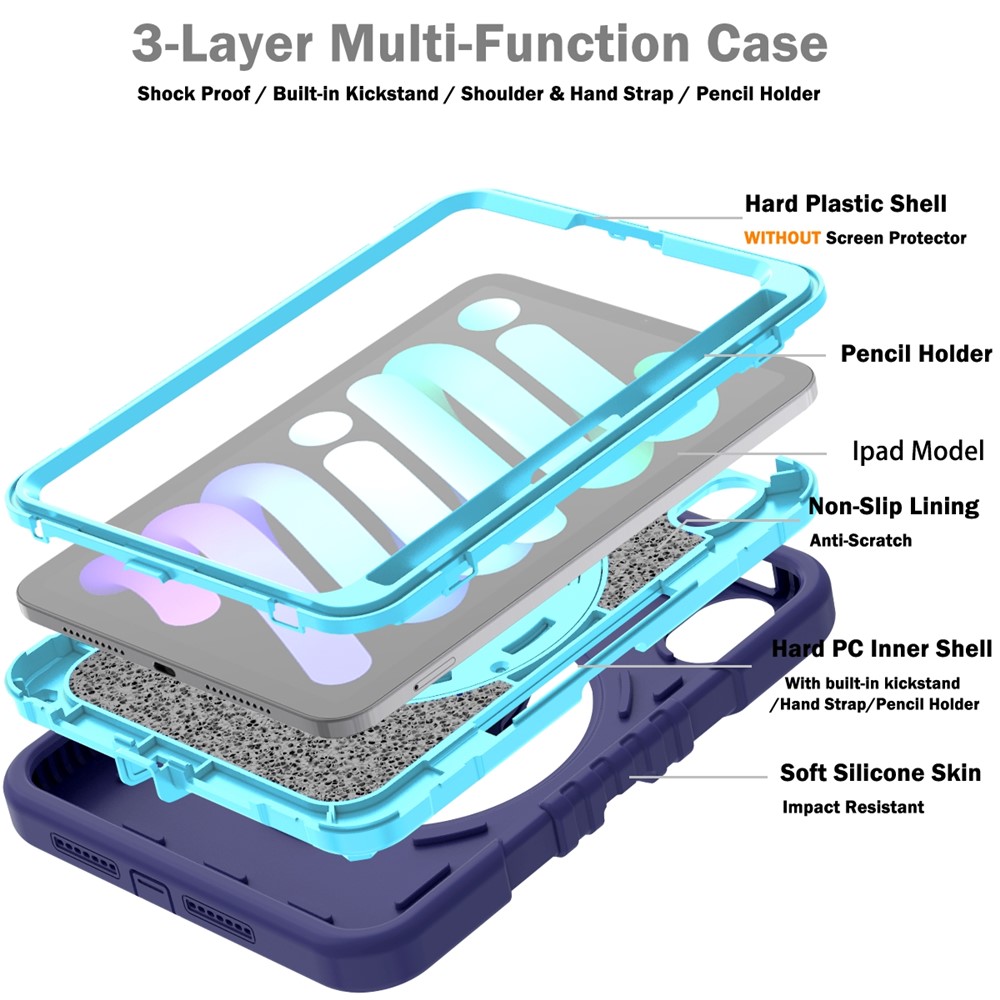 3-Layer Multi-Function Case

Shock Proof / Built-in Kickstand / Shoulder & Hand Strap / Pencil Holder

Hard Plastic Shell
WITHOUT Screen Protector

Pencil Holder

Ipad Model

Non-Slip Lining
Anti-Scratch

Hard PC Inner Shell
With built-in kickstand /Hand Strap/Pencil Holder

Soft Silicone Skin
Impact Resistant