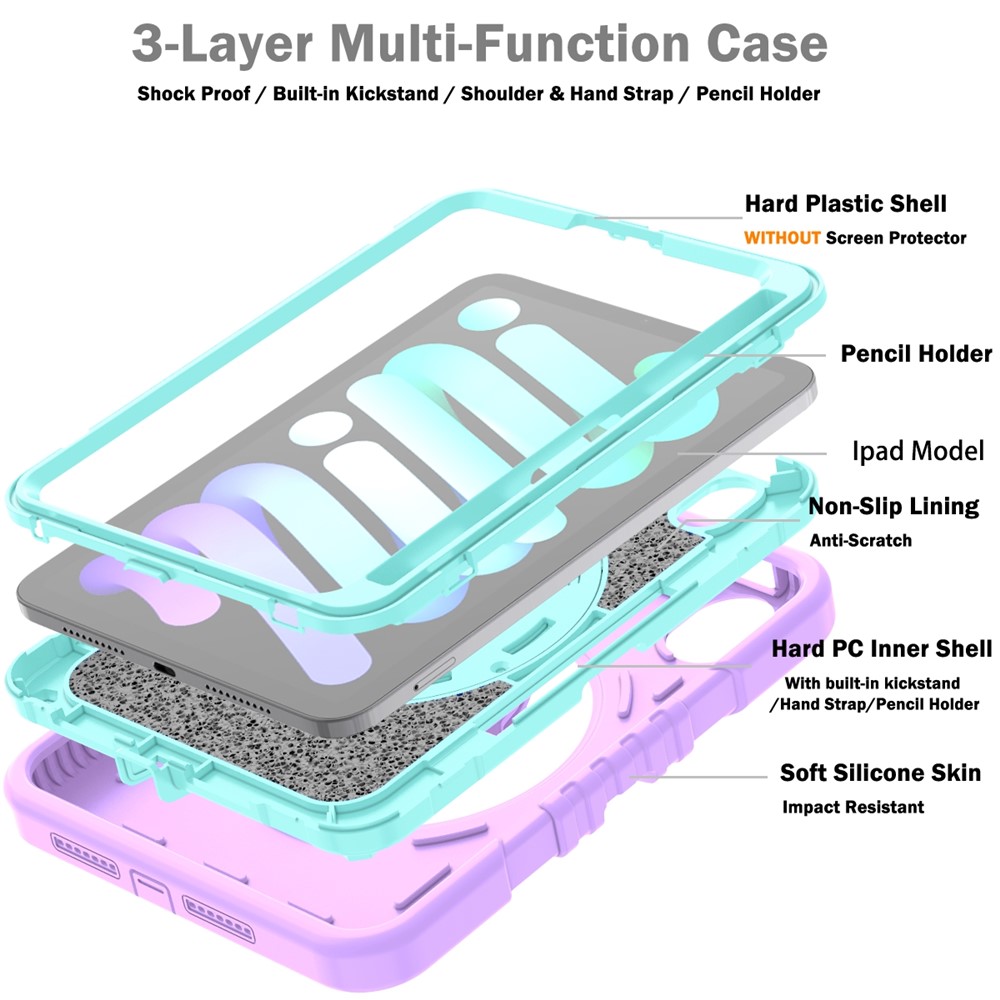 3-Layer Multi-Function Case

Shock Proof / Built-in Kickstand / Shoulder & Hand Strap / Pencil Holder

Hard Plastic Shell
WITHOUT Screen Protector

Pencil Holder

Ipad Model

Non-Slip Lining
Anti-Scratch

Hard PC Inner Shell
With built-in kickstand /Hand Strap/Pencil Holder

Soft Silicone Skin
Impact Resistant