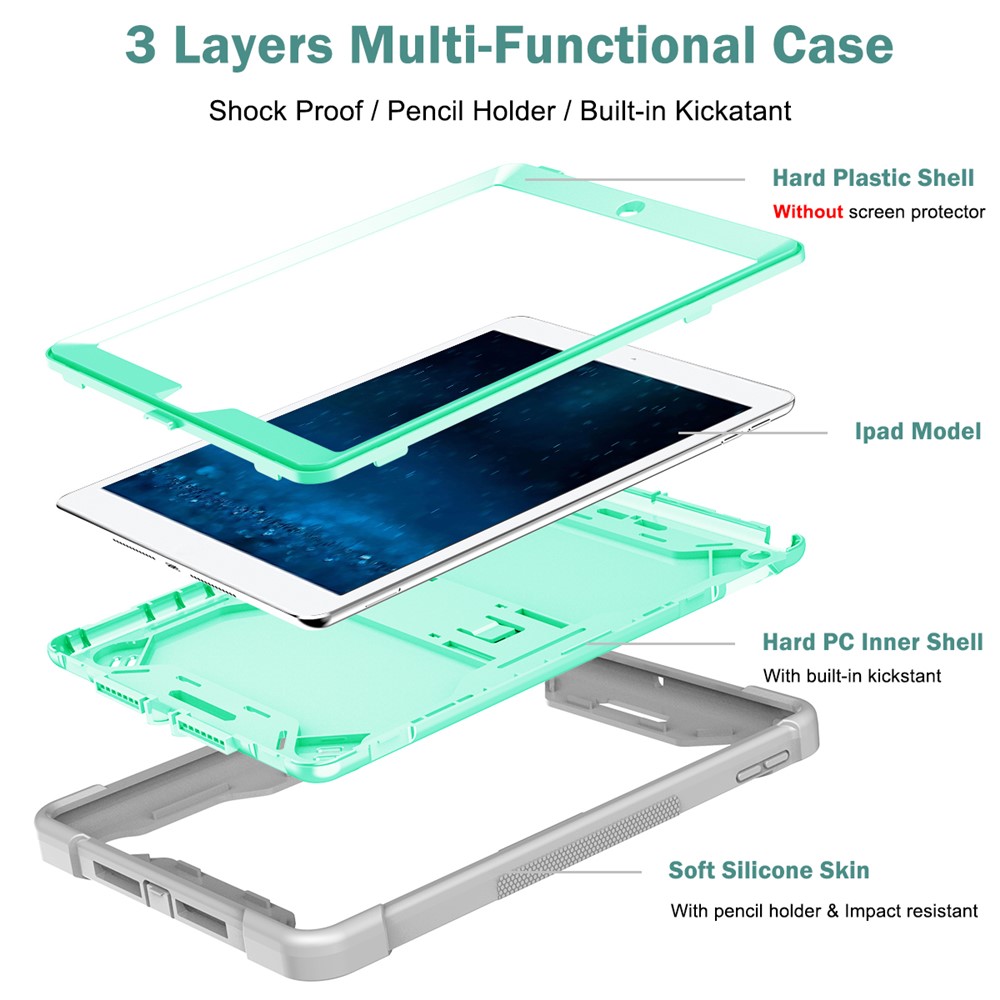 3 Layers Multi-Functional Case

Shock Proof / Pencil Holder / Built-in Kickatant

Hard Plastic Shell

Without screen protector

Ipad Model

Hard PC Inner Shell

With built-in kickstant

Soft Silicone Skin

With pencil holder & Impact resistant