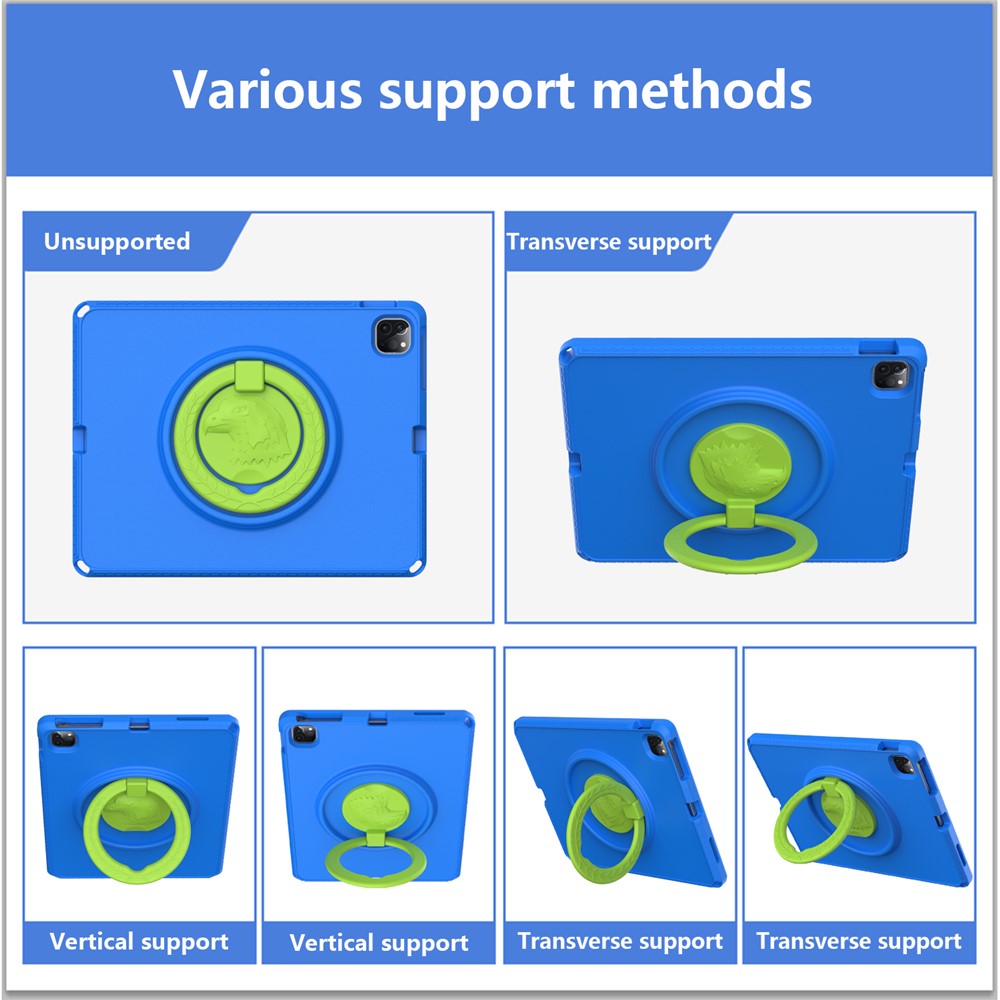 Various support methods

Unsupported

Transverse support

Vertical support

Vertical support

Transverse support

Transverse support