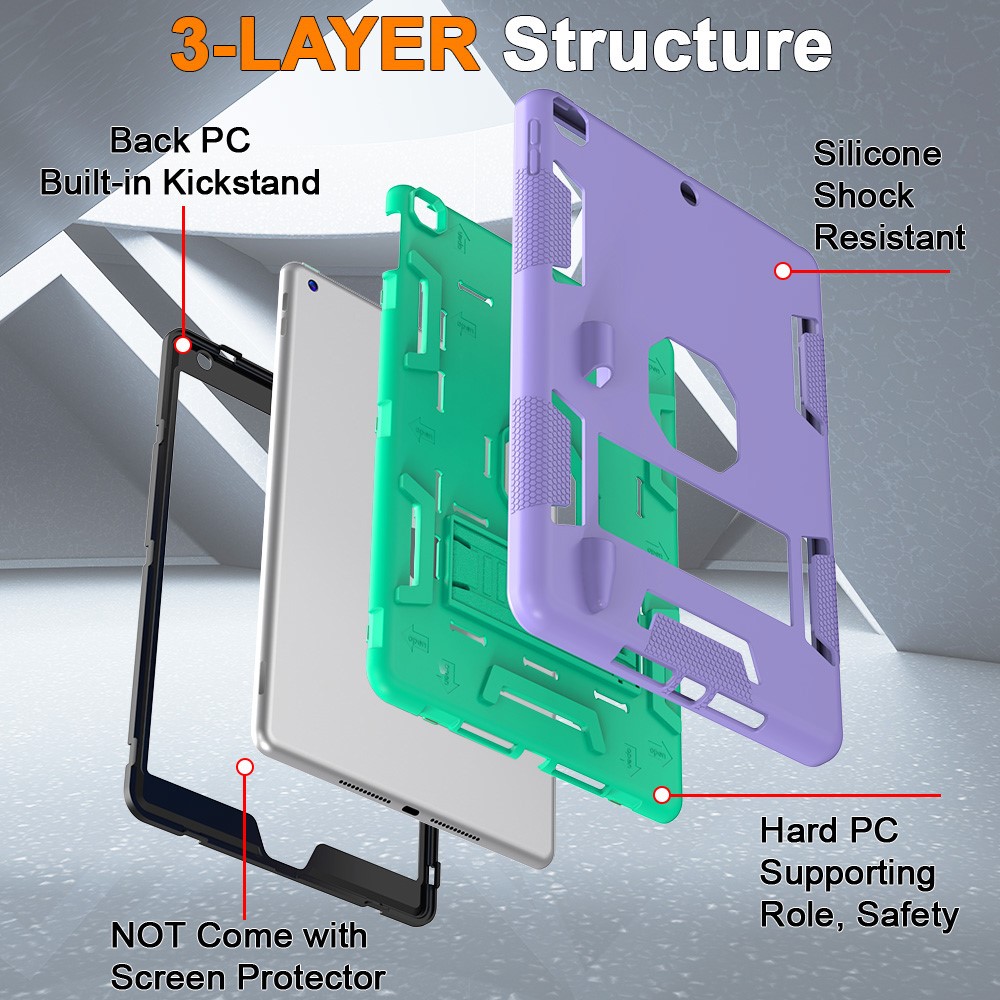 3-LAYER Structure

Back PC
Built-in Kickstand

Silicone
Shock
Resistant

Hard PC
Supporting
Role, Safety

NOT Come with
Screen Protector