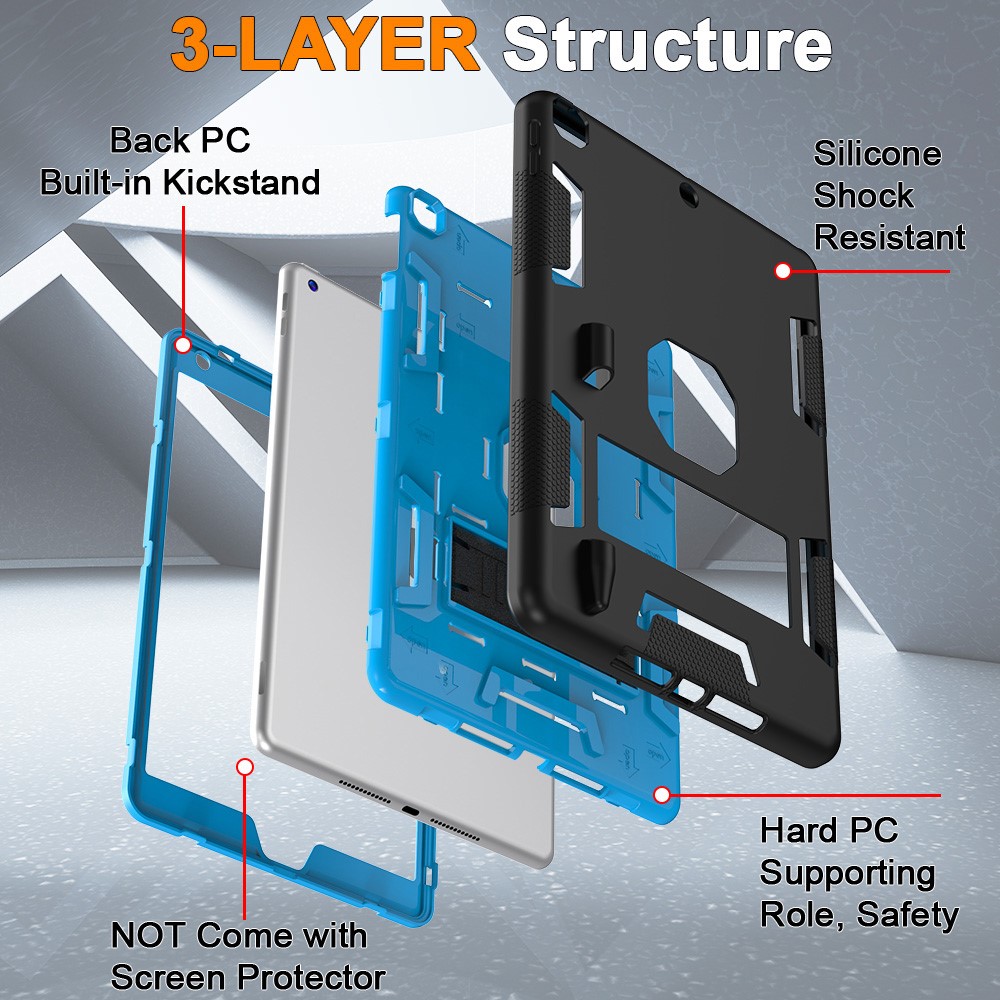 3-LAYER Structure

Back PC
Built-in Kickstand

Silicone
Shock
Resistant

Hard PC
Supporting
Role, Safety

NOT Come with
Screen Protector