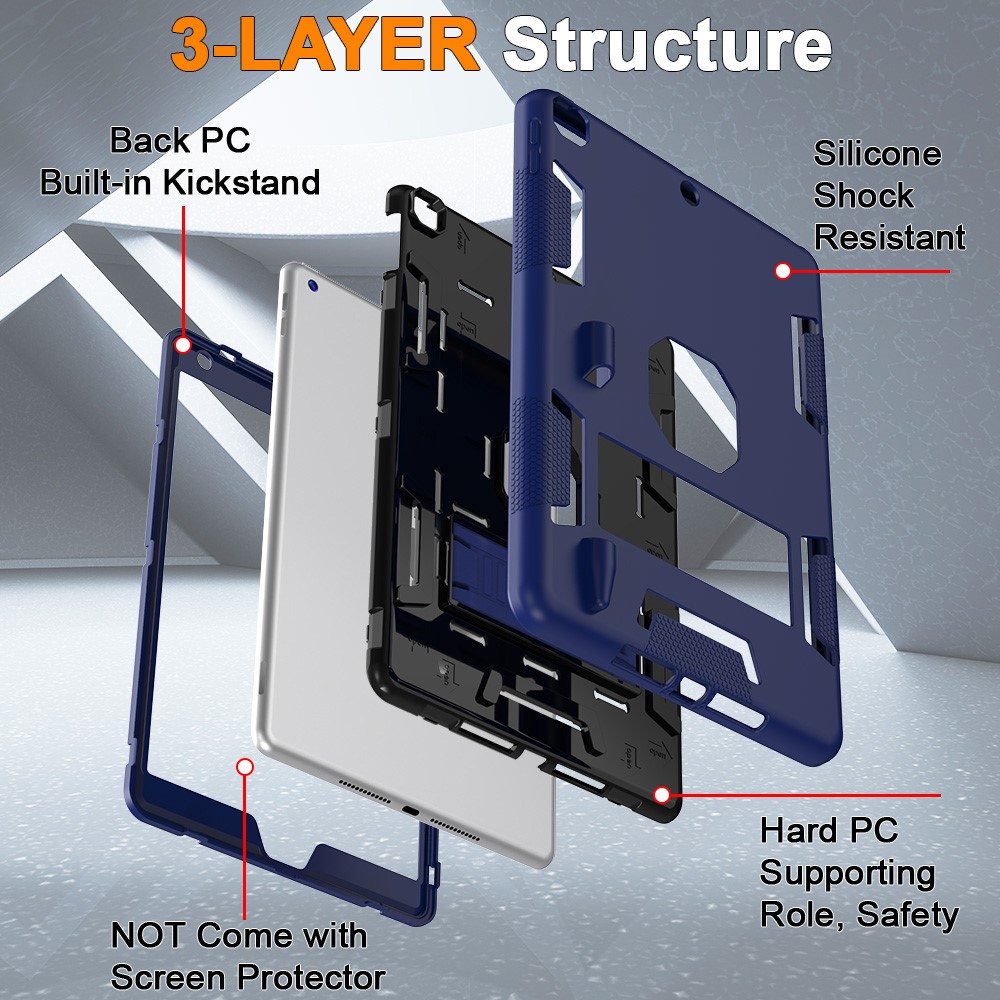 3-LAYER Structure

Back PC
Built-in Kickstand

Silicone
Shock
Resistant

Hard PC
Supporting
Role, Safety

NOT Come with
Screen Protector