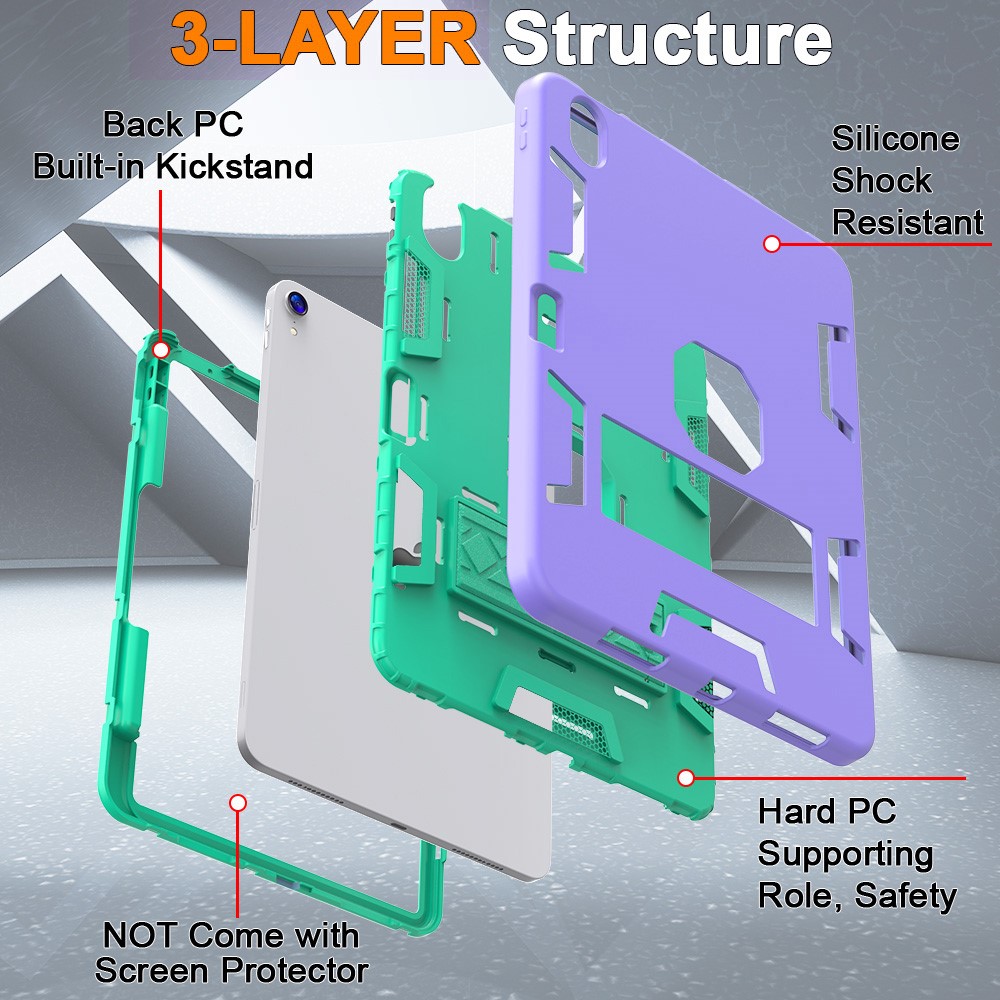 3-LAYER Structure

Back PC
Built-in Kickstand

Silicone
Shock
Resistant

Hard PC
Supporting
Role, Safety

NOT Come with
Screen Protector