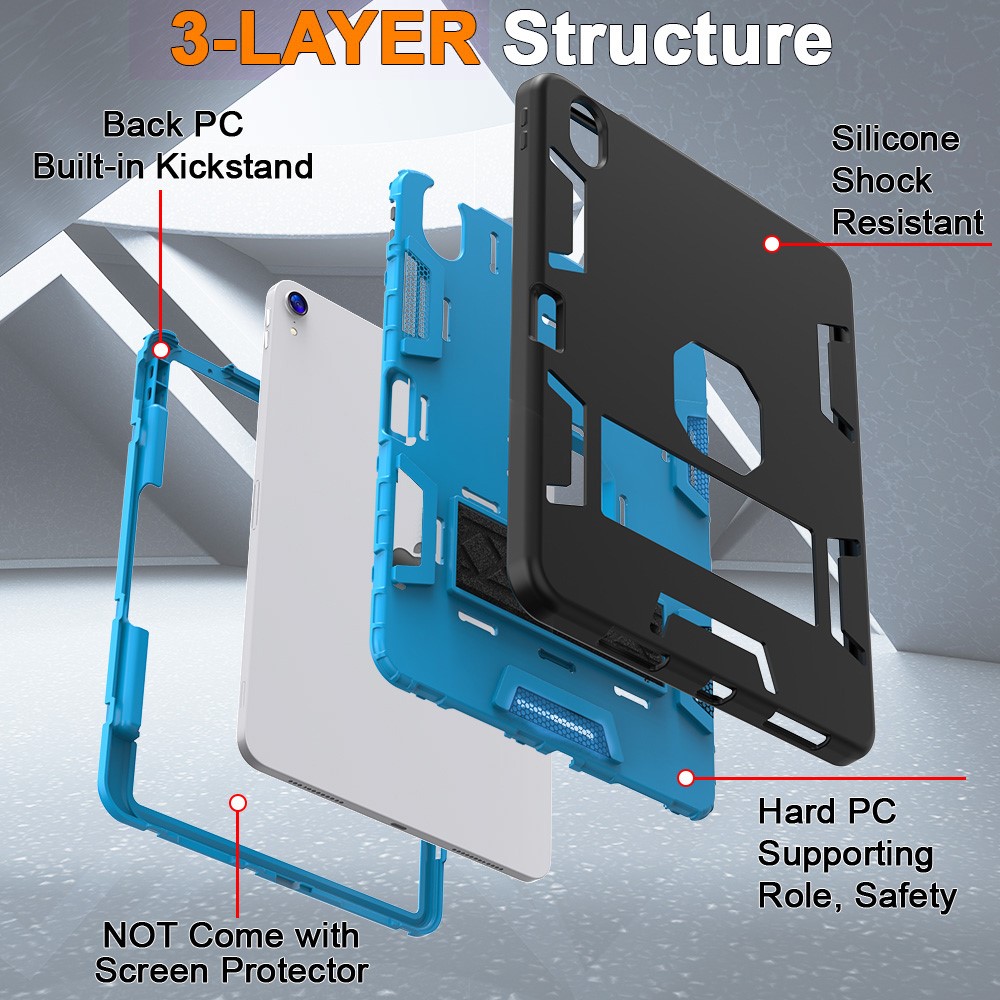 3-LAYER Structure

Back PC
Built-in Kickstand

Silicone
Shock
Resistant

Hard PC
Supporting
Role, Safety

NOT Come with
Screen Protector