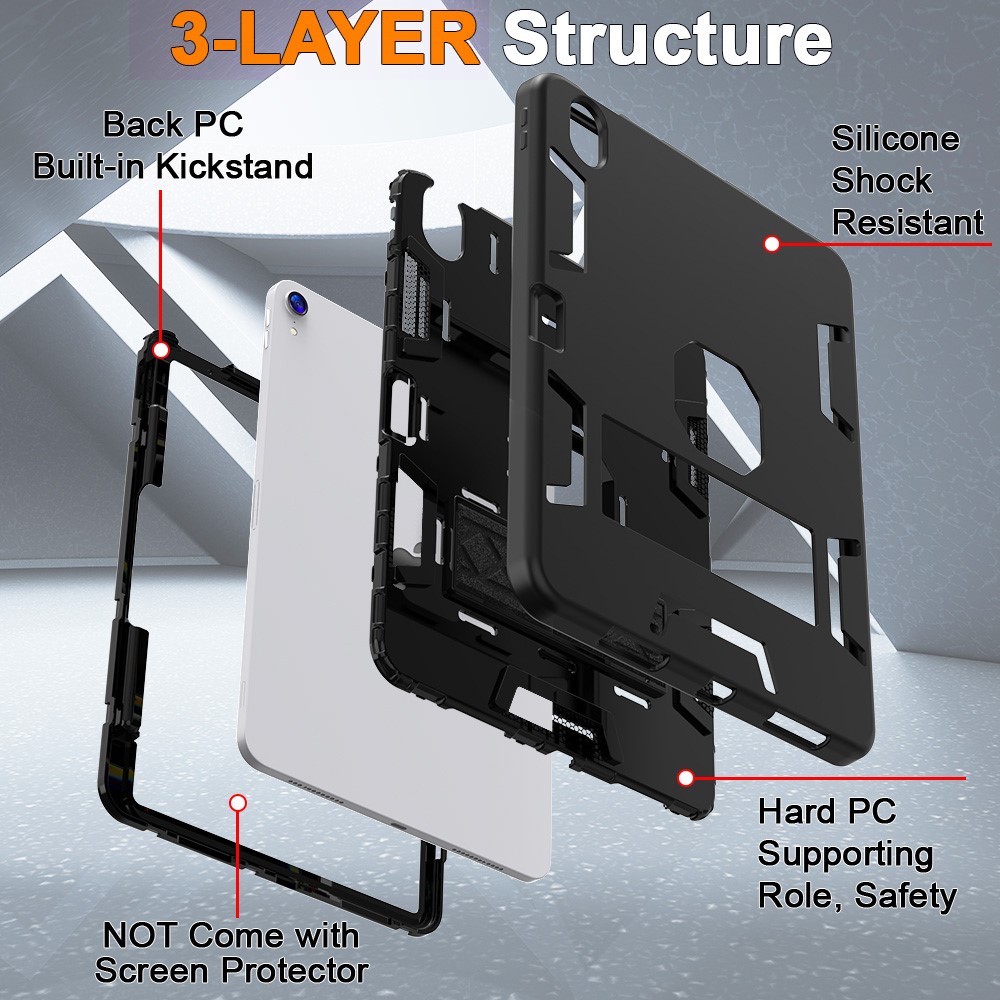 3-LAYER Structure

Back PC
Built-in Kickstand

Silicone
Shock
Resistant

Hard PC
Supporting
Role, Safety

NOT Come with
Screen Protector