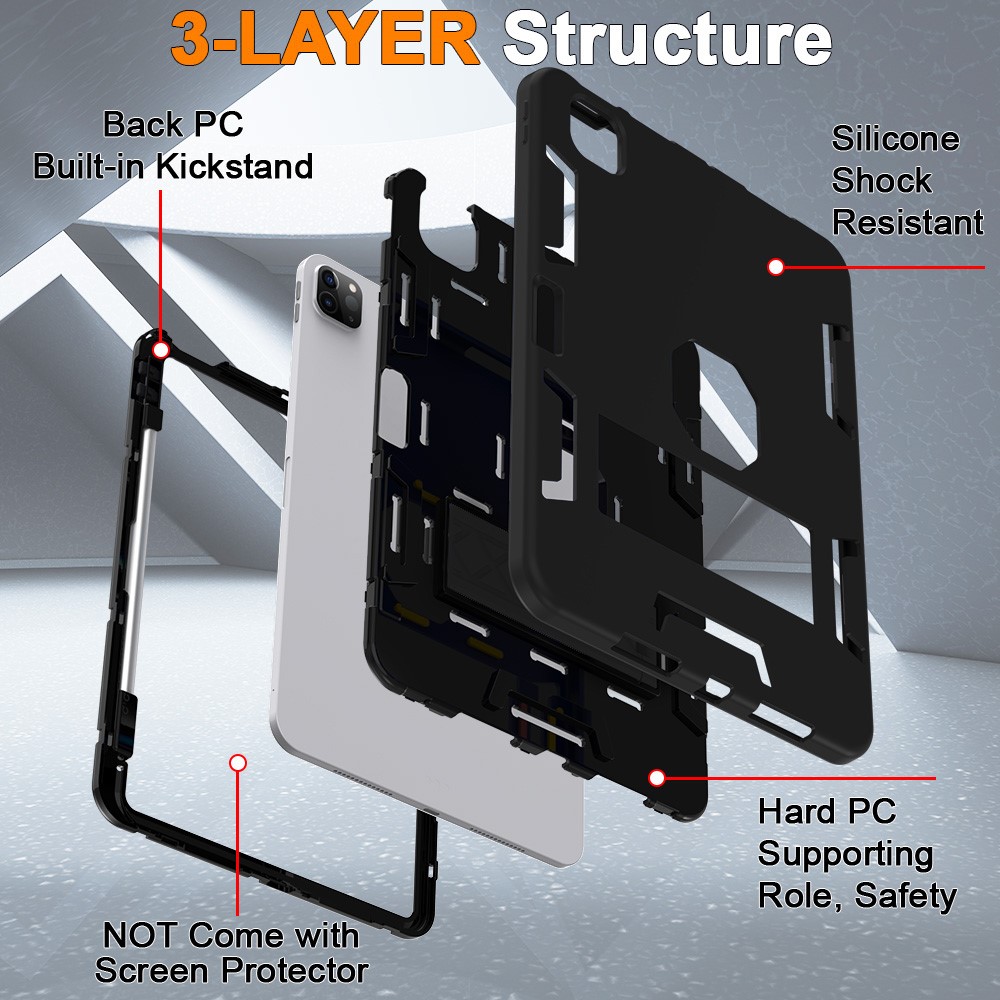 3-LAYER Structure

Back PC
Built-in Kickstand

Silicone
Shock
Resistant

Hard PC
Supporting
Role, Safety

NOT Come with
Screen Protector