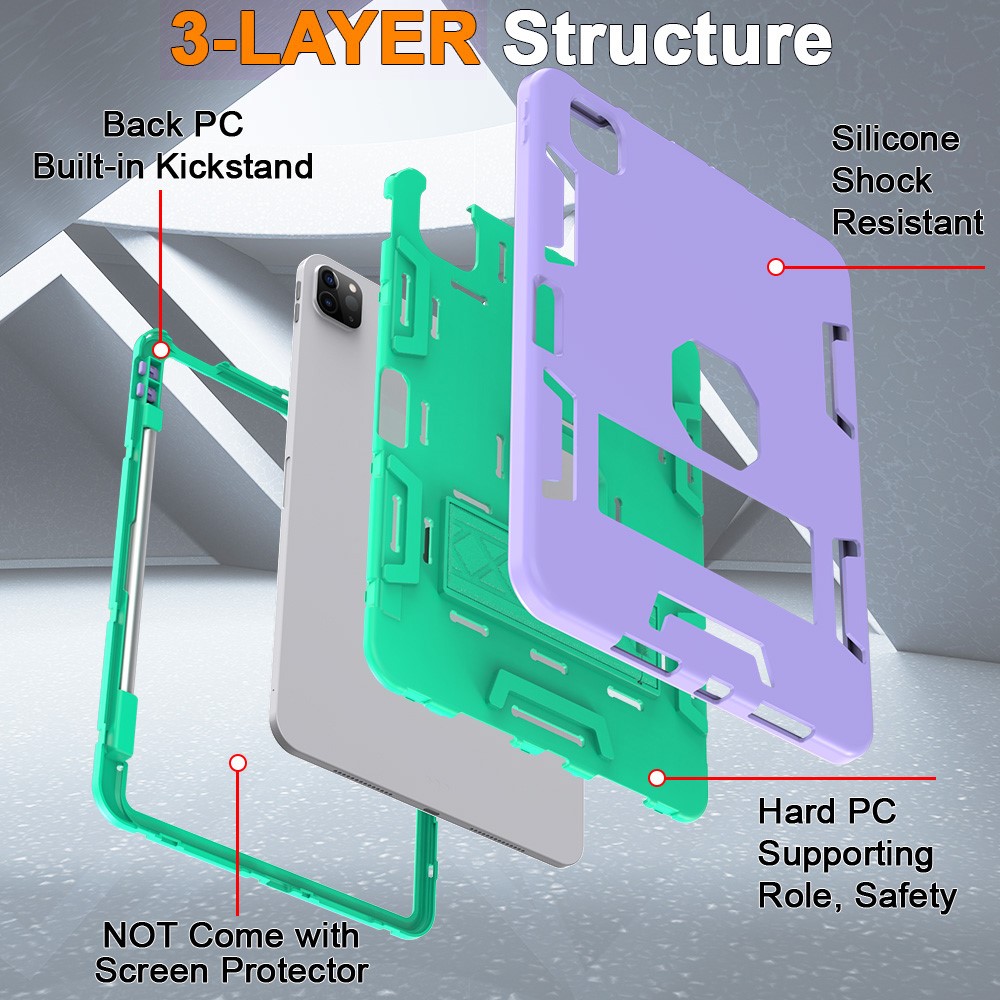 3-LAYER Structure

Back PC
Built-in Kickstand

Silicone
Shock
Resistant

Hard PC
Supporting
Role, Safety

NOT Come with
Screen Protector