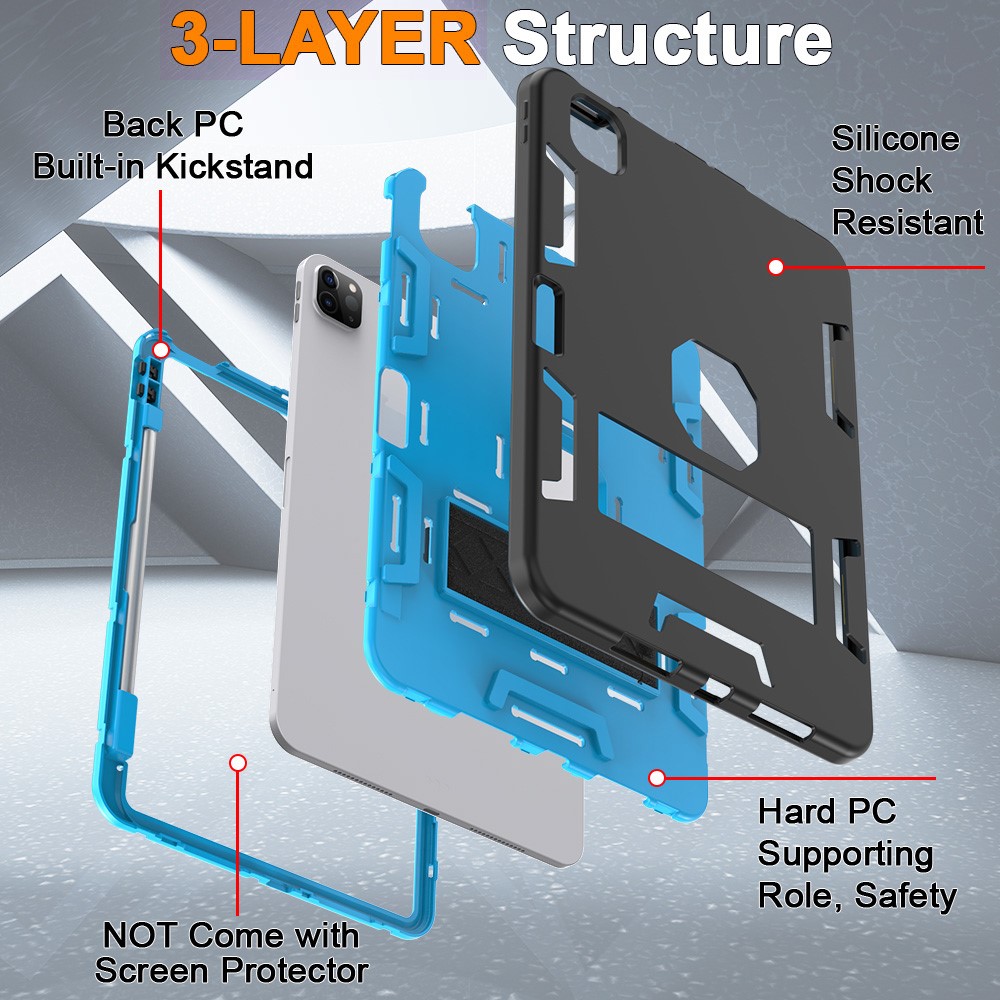 3-LAYER Structure

Back PC
Built-in Kickstand

Silicone
Shock
Resistant

Hard PC
Supporting
Role, Safety

NOT Come with
Screen Protector