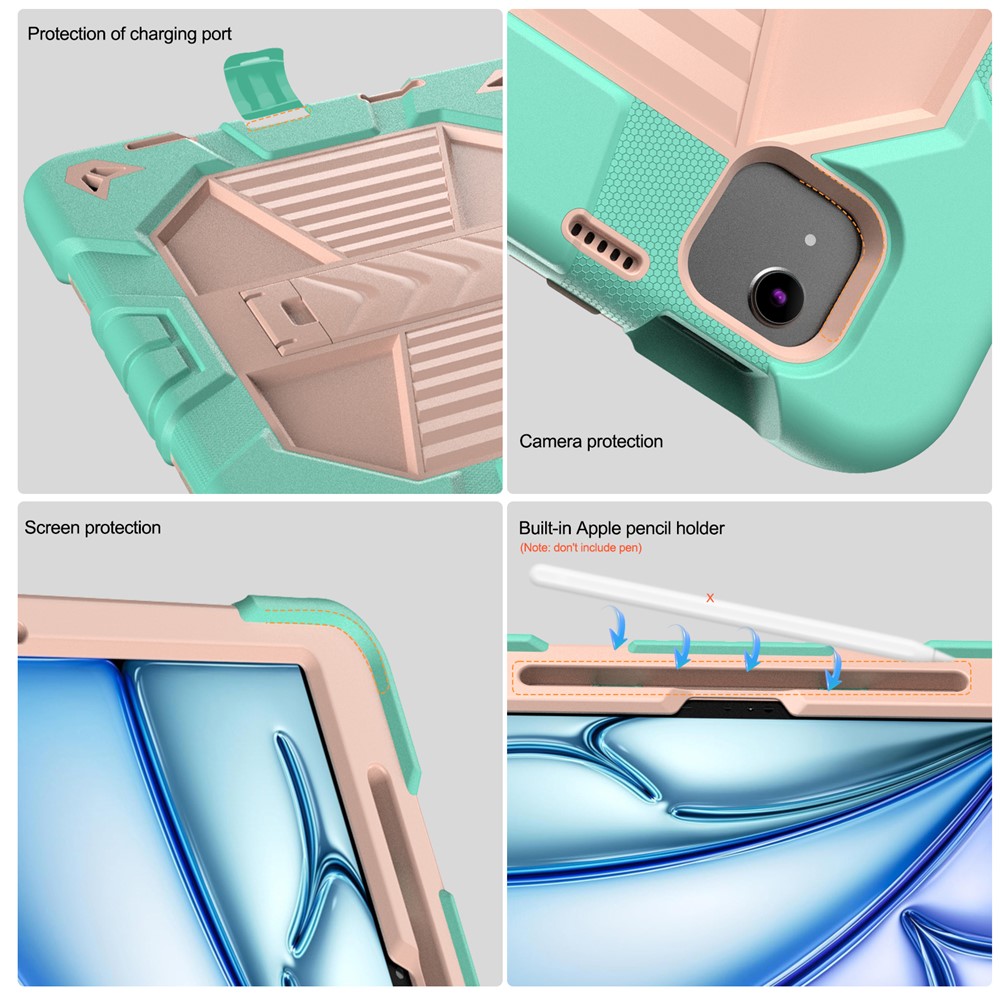 Protection of charging port

Camera protection

Screen protection

Built-in Apple pencil holder
(Note: don't include pen)

x