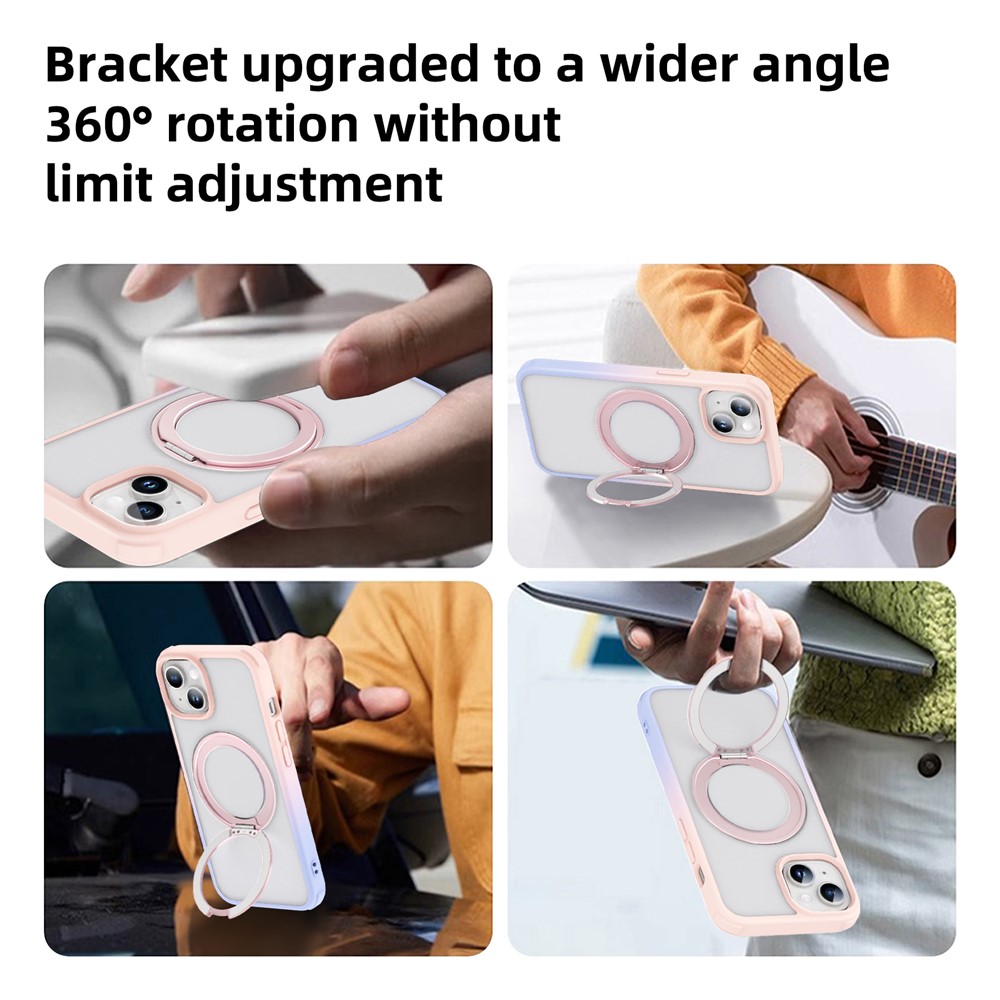 Bracket upgraded to a wider angle
360° rotation without
limit adjustment