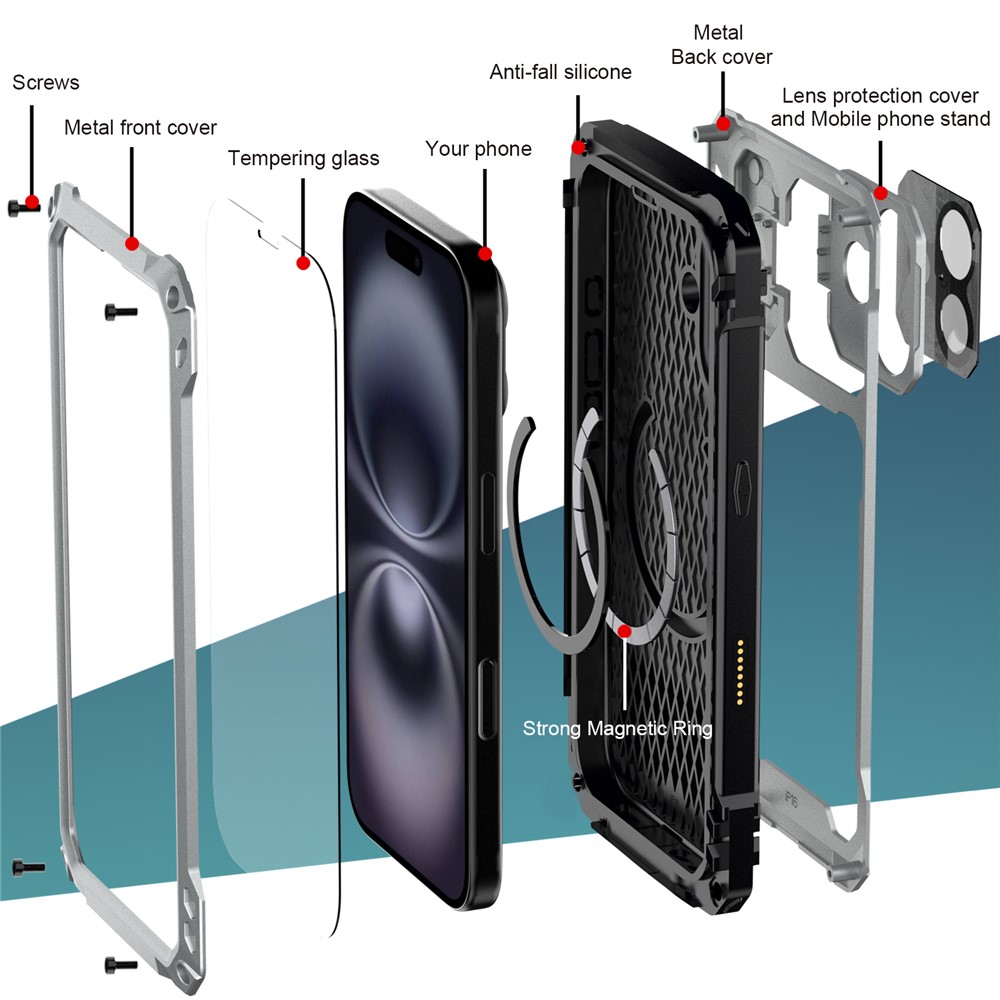 Screws

Metal front cover

Tempering glass

Your phone

Anti-fall silicone

Metal Back cover

Lens protection cover and Mobile phone stand

Strong Magnetic Ring

IP16