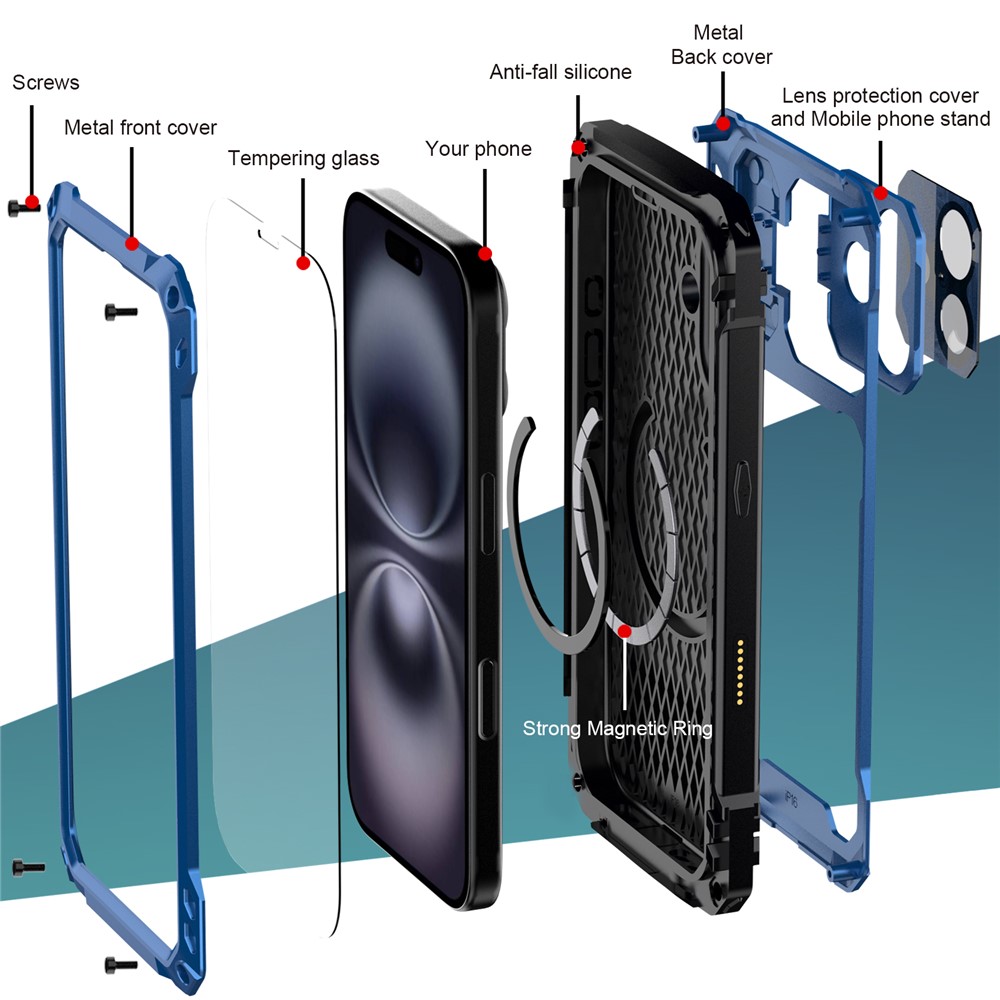 Screws

Metal front cover

Tempering glass

Your phone

Anti-fall silicone

Metal Back cover

Lens protection cover and Mobile phone stand

Strong Magnetic Ring

iP16