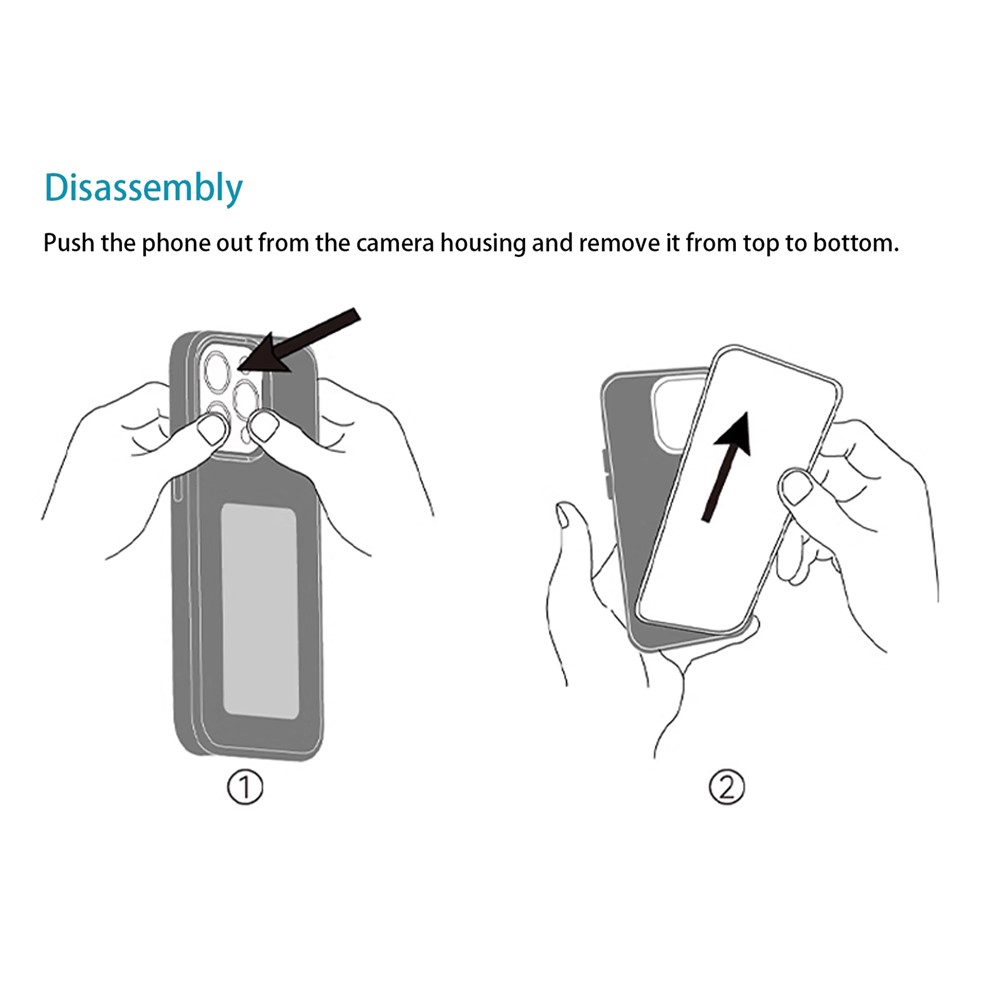 Disassembly

Push the phone out from the camera housing and remove it from top to bottom.

①

②