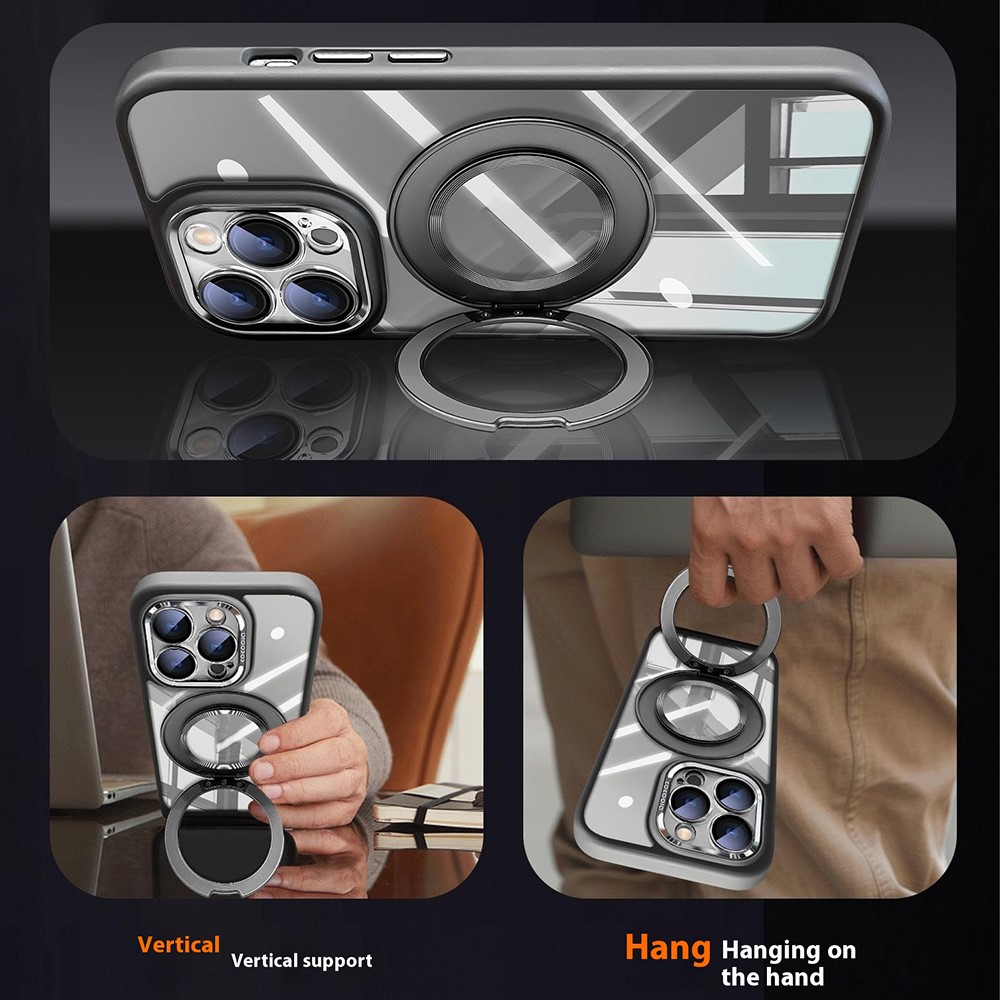 Vertical Vertical support

Hang Hanging on the hand