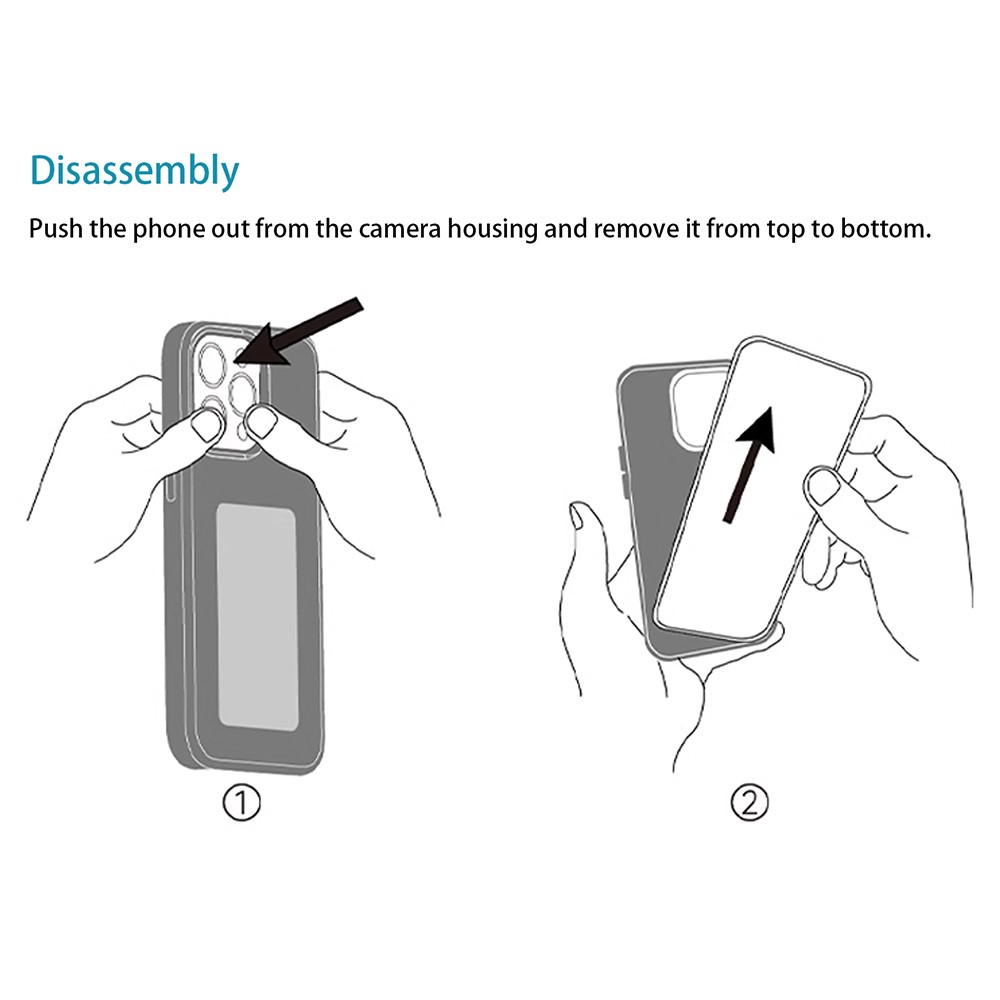 Disassembly

Push the phone out from the camera housing and remove it from top to bottom.

①

②