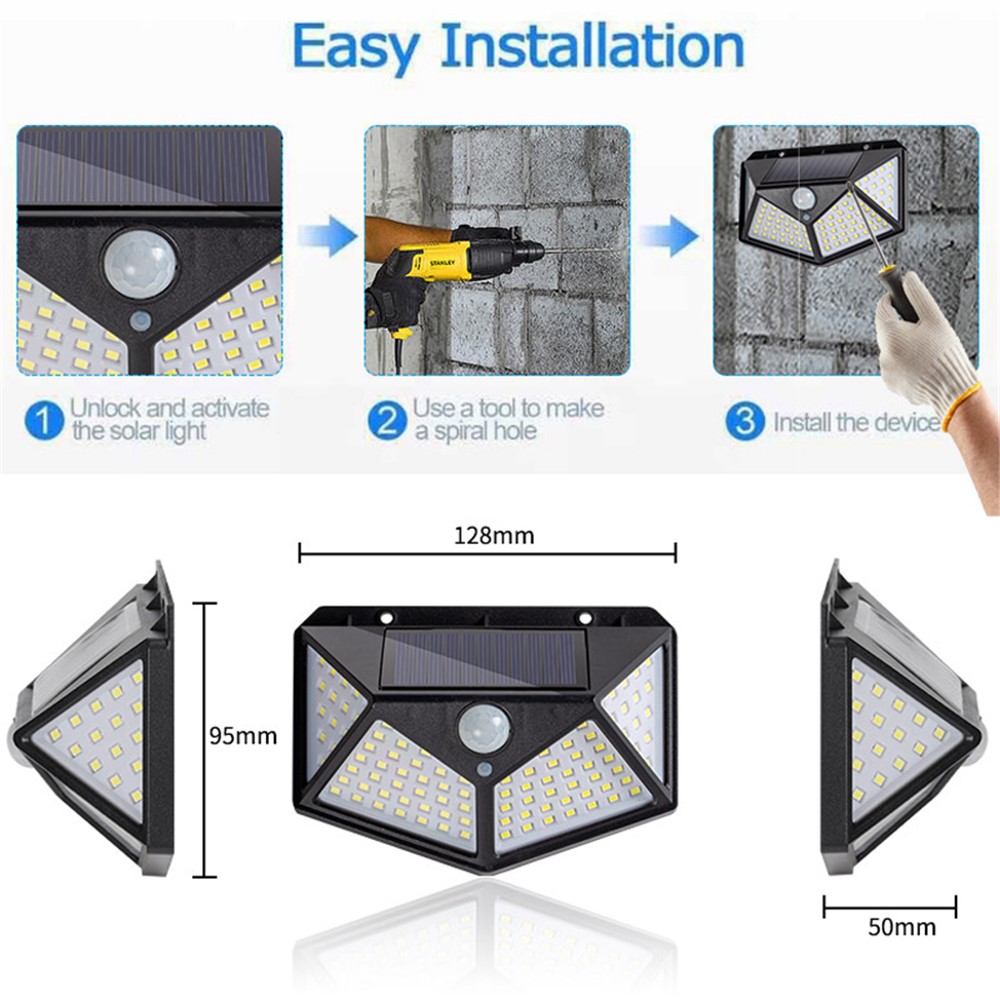 Easy Installation

STANLEY

1 Unlock and activate the solar light

2 Use a tool to make a spiral hole

3 Install the device

128mm

95mm

50mm