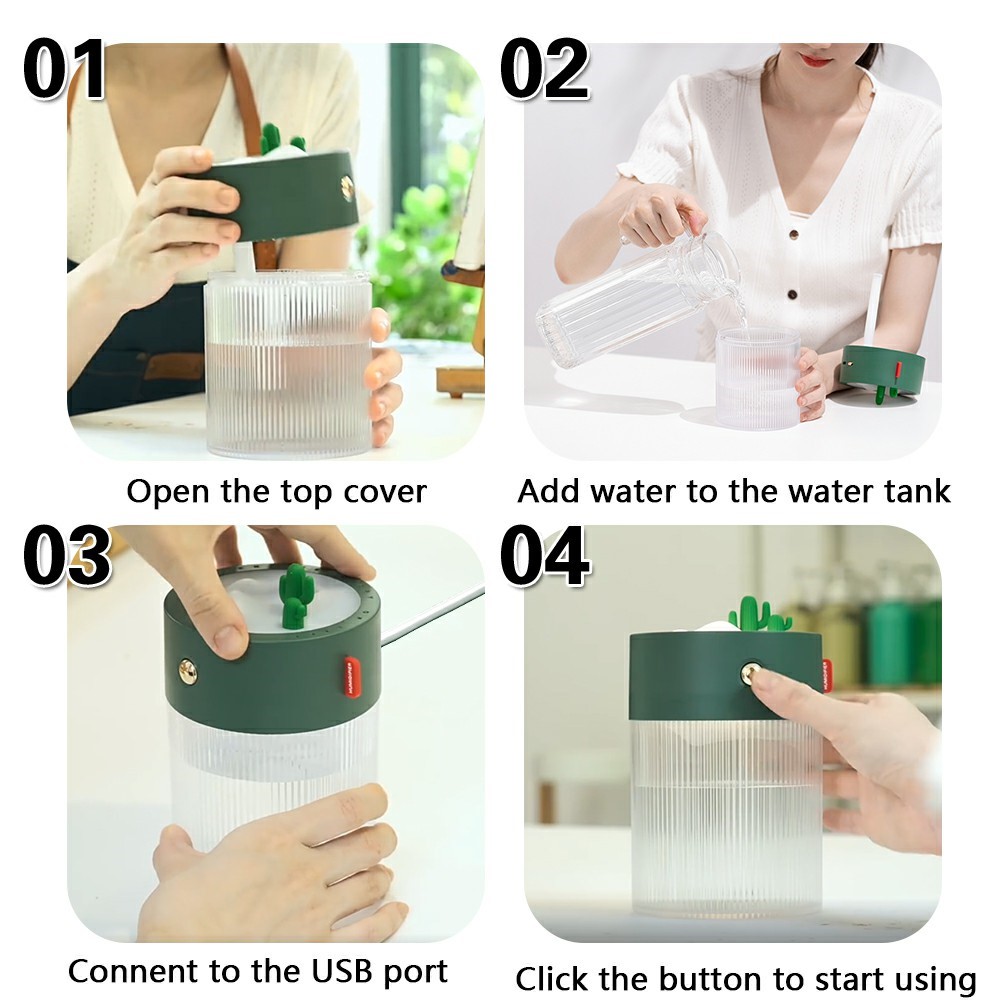 01

Open the top cover

02

Add water to the water tank

03

Connent to the USB port

04

Click the button to start using