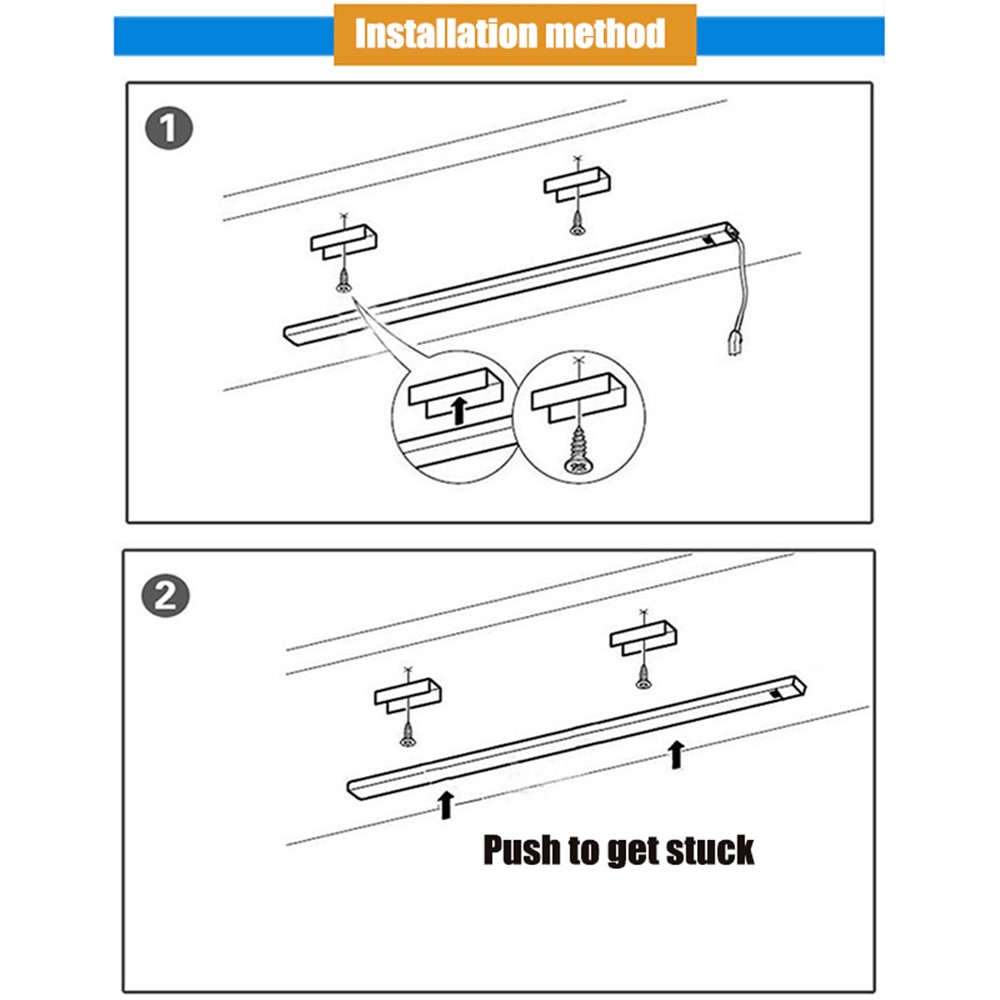 Installation method

1

2

Push to get stuck