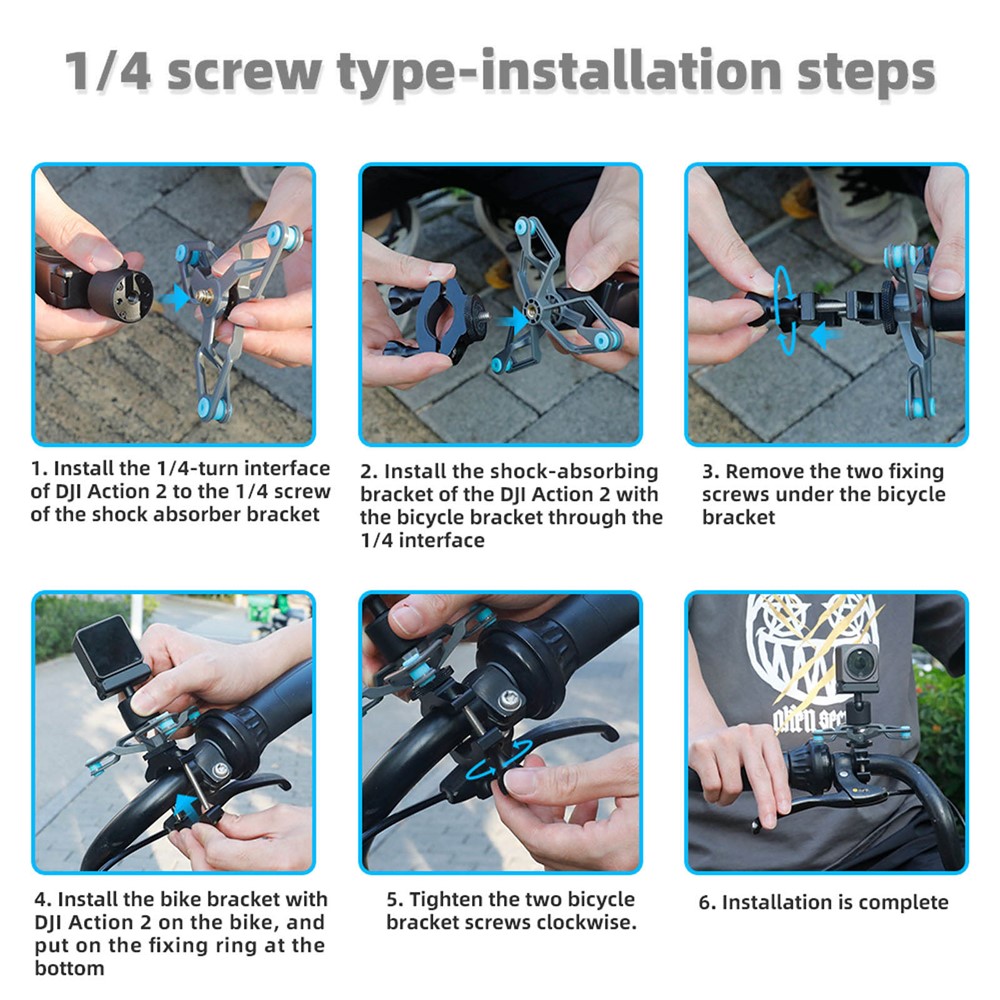 1/4 screw type-installation steps

1. Install the 1/4-turn interface of DJI Action 2 to the 1/4 screw of the shock absorber bracket

2. Install the shock-absorbing bracket of the DJI Action 2 with the bicycle bracket through the 1/4 interface

3. Remove the two fixing screws under the bicycle bracket

4. Install the bike bracket with DJI Action 2 on the bike, and put on the fixing ring at the bottom

5. Tighten the two bicycle bracket screws clockwise.

6. Installation is complete