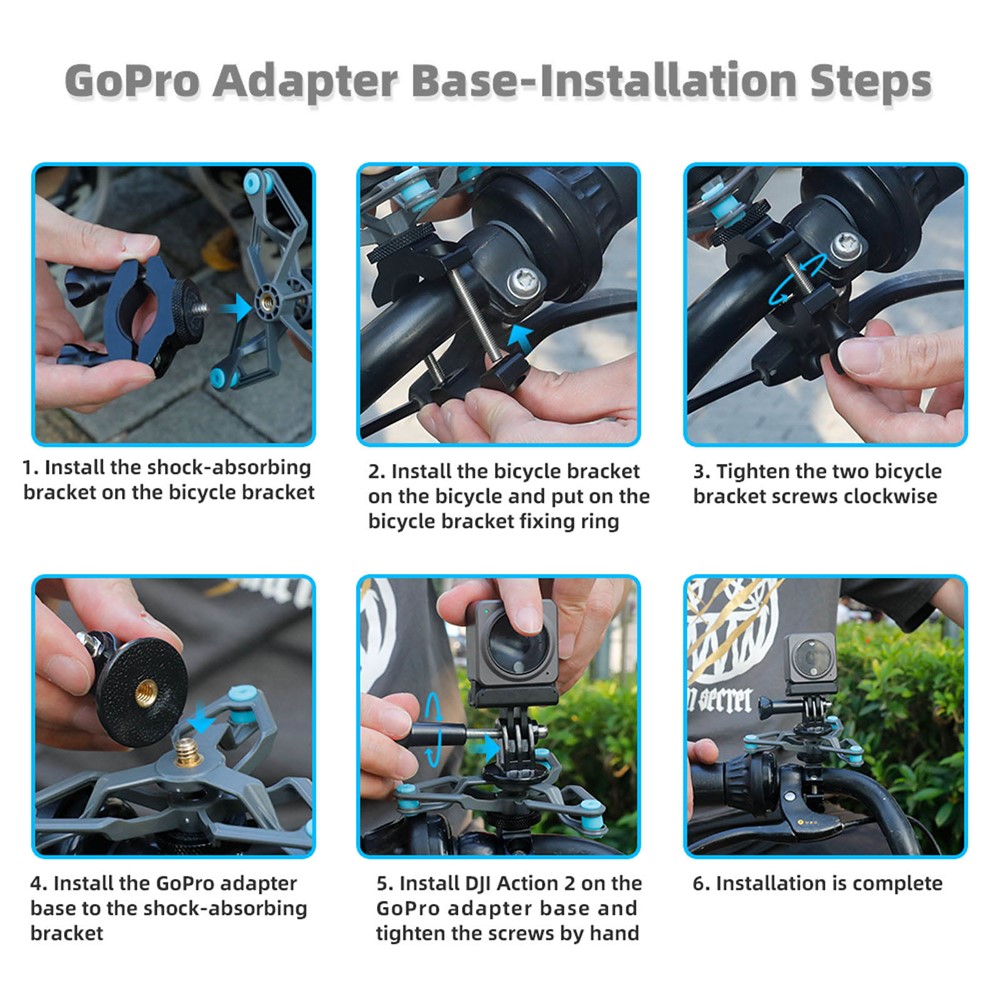 GoPro Adapter Base-Installation Steps

1. Install the shock-absorbing bracket on the bicycle bracket

2. Install the bicycle bracket on the bicycle and put on the bicycle bracket fixing ring

3. Tighten the two bicycle bracket screws clockwise

4. Install the GoPro adapter base to the shock-absorbing bracket

5. Install DJI Action 2 on the GoPro adapter base and tighten the screws by hand

6. Installation is complete