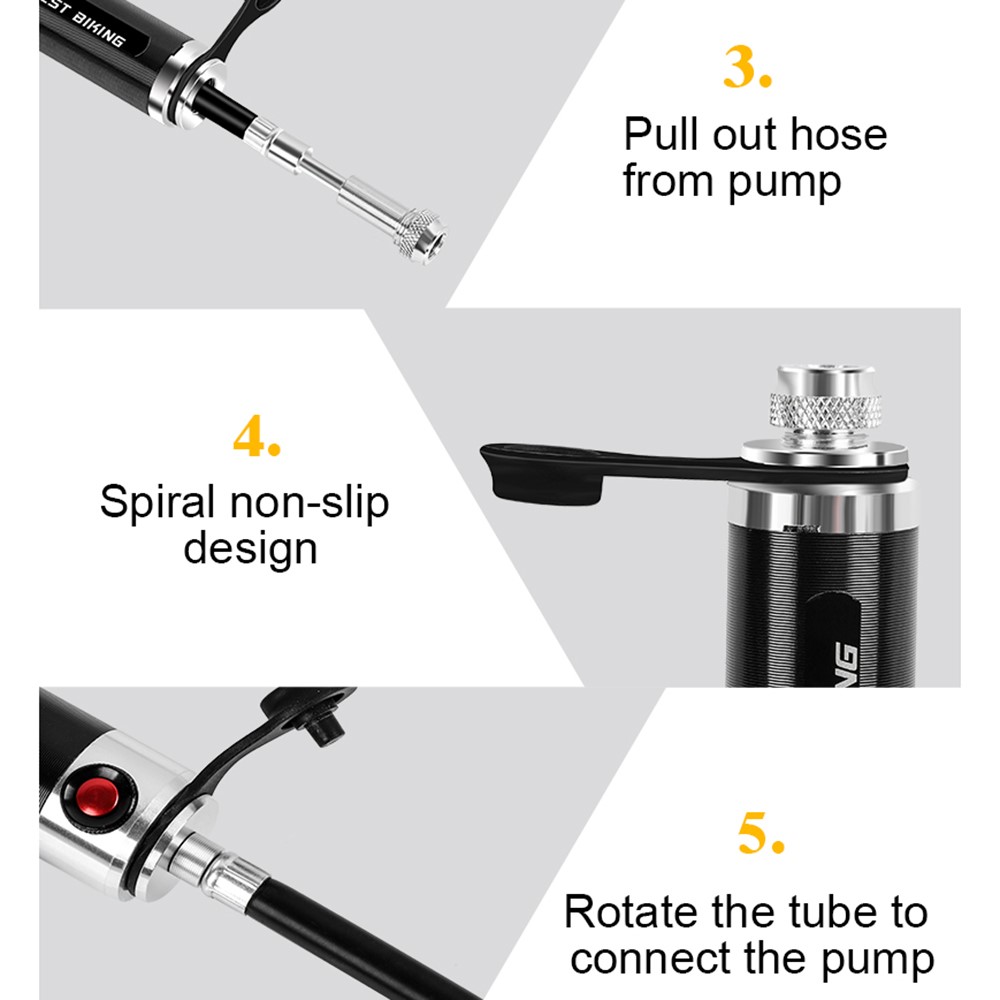 EST BIKING

3.

Pull out hose from pump

4.

Spiral non-slip design

NG

5.

Rotate the tube to connect the pump