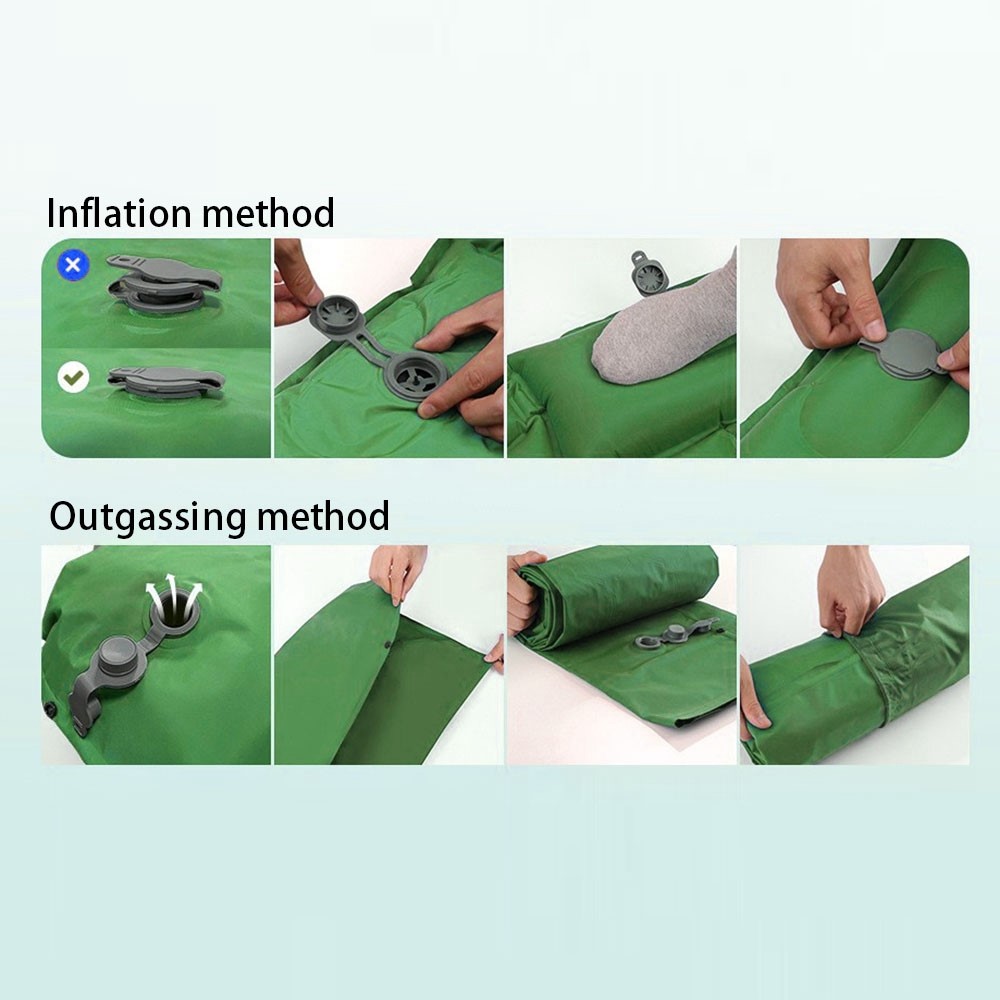 Inflation method

Outgassing method