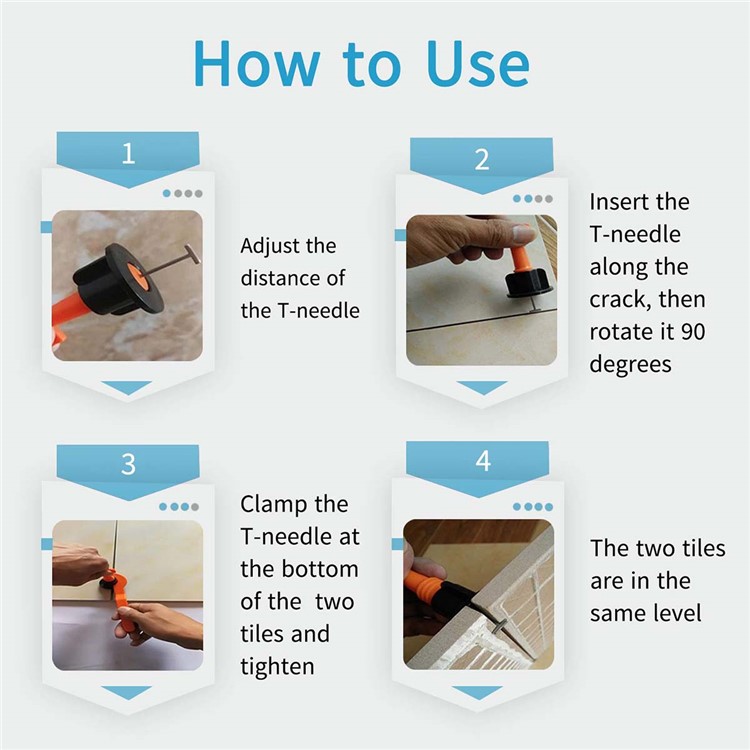 How to Use

1

Adjust the distance of the T-needle

2

Insert the T-needle along the crack, then rotate it 90 degrees

3

Clamp the T-needle at the bottom of the two tiles and tighten

4

The two tiles are in the same level