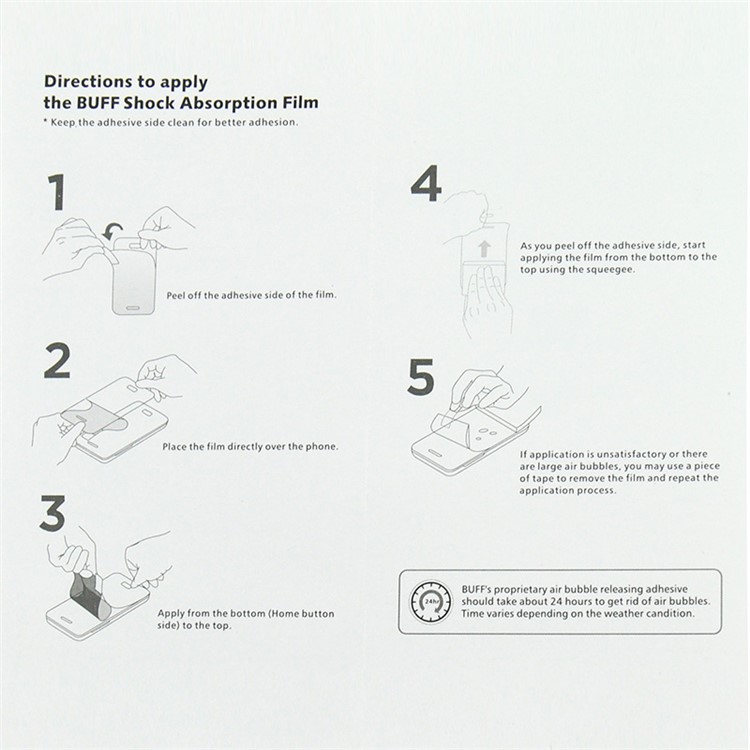 Directions to apply
the BUFF Shock Absorption Film
* Keep the adhesive side clean for better adhesion.

1

Peel off the adhesive side of the film.

2

Place the film directly over the phone.

3

Apply from the bottom (Home button side) to the top.

4

As you peel off the adhesive side, start applying the film from the bottom to the top using the squeegee.

5

If application is unsatisfactory or there are large air bubbles, you may use a piece of tape to remove the film and repeat the application process.

24hr

BUFF's proprietary air bubble releasing adhesive should take about 24 hours to get rid of air bubbles. Time varies depending on the weather candition.