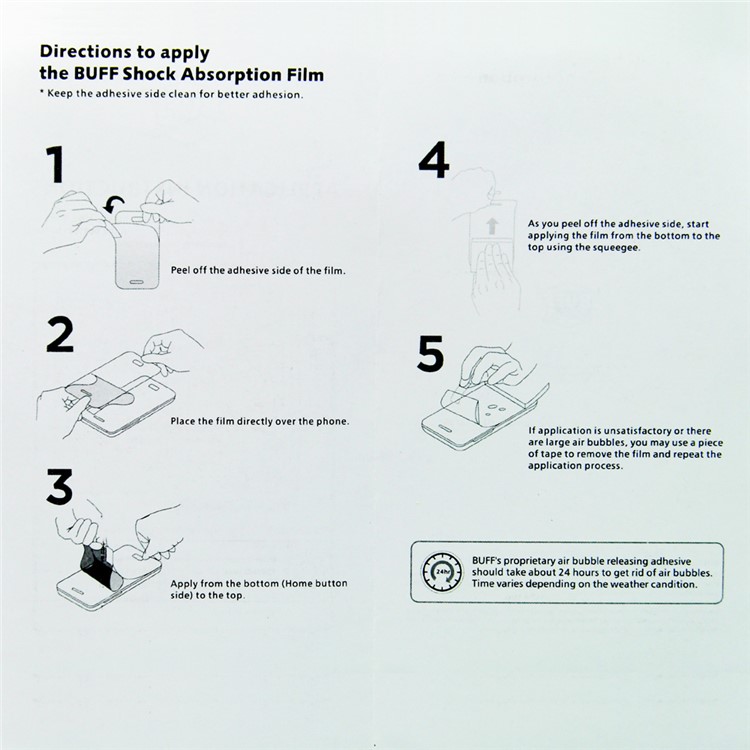 Directions to apply
the BUFF Shock Absorption Film
* Keep the adhesive side clean for better adhesion.

1

Peel off the adhesive side of the film.

2

Place the film directly over the phone.

3

Apply from the bottom (Home button side) to the top.

4

As you peel off the adhesive side, start applying the film from the bottom to the top using the squeegee.

5

If application is unsatisfactory or there are large air bubbles, you may use a piece of tape to remove the film and repeat the application process.

24hr

BUFF's proprietary air bubble releasing adhesive should take about 24 hours to get rid of air bubbles. Time varies depending on the weather candition.